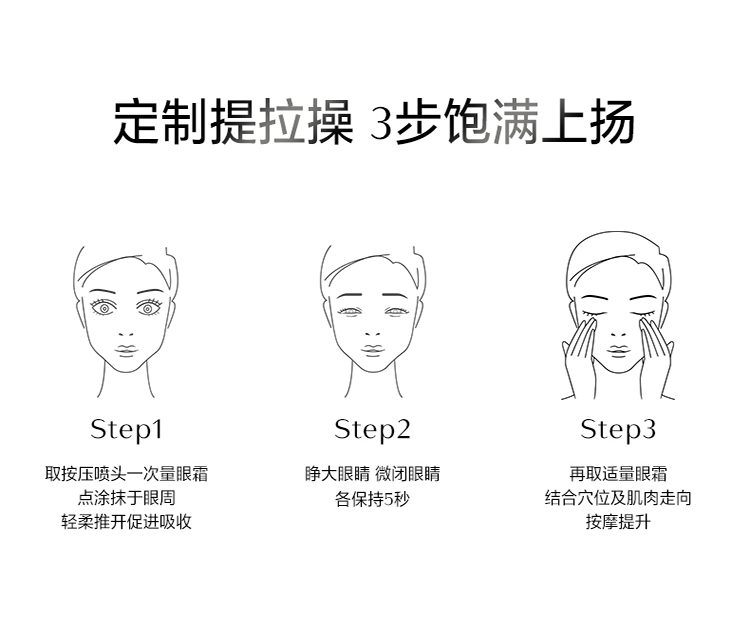 定制提拉操 3步饱满上扬

Step1

取按压喷头一次量眼霜
点涂抹于眼周
轻柔推开促进吸收

Step2

睁大眼睛 微闭眼睛
各保持5秒

Step3

再取适量眼霜
结合穴位及肌肉走向
按摩提升