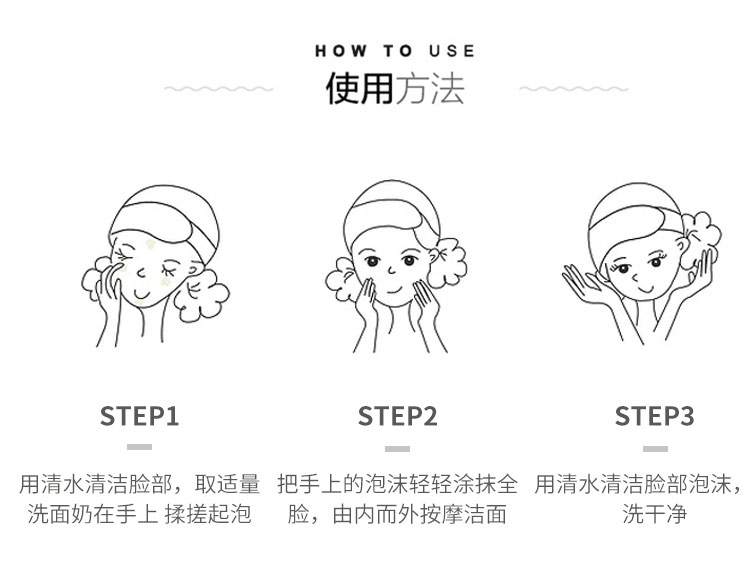 HOW TO USE
使用方法

STEP1
用清水清洁脸部，取适量洗面奶在手上 揉搓起泡

STEP2
把手上的泡沫轻轻涂抹全脸，由内而外按摩洁面

STEP3
用清水清洁脸部泡沫，洗干净