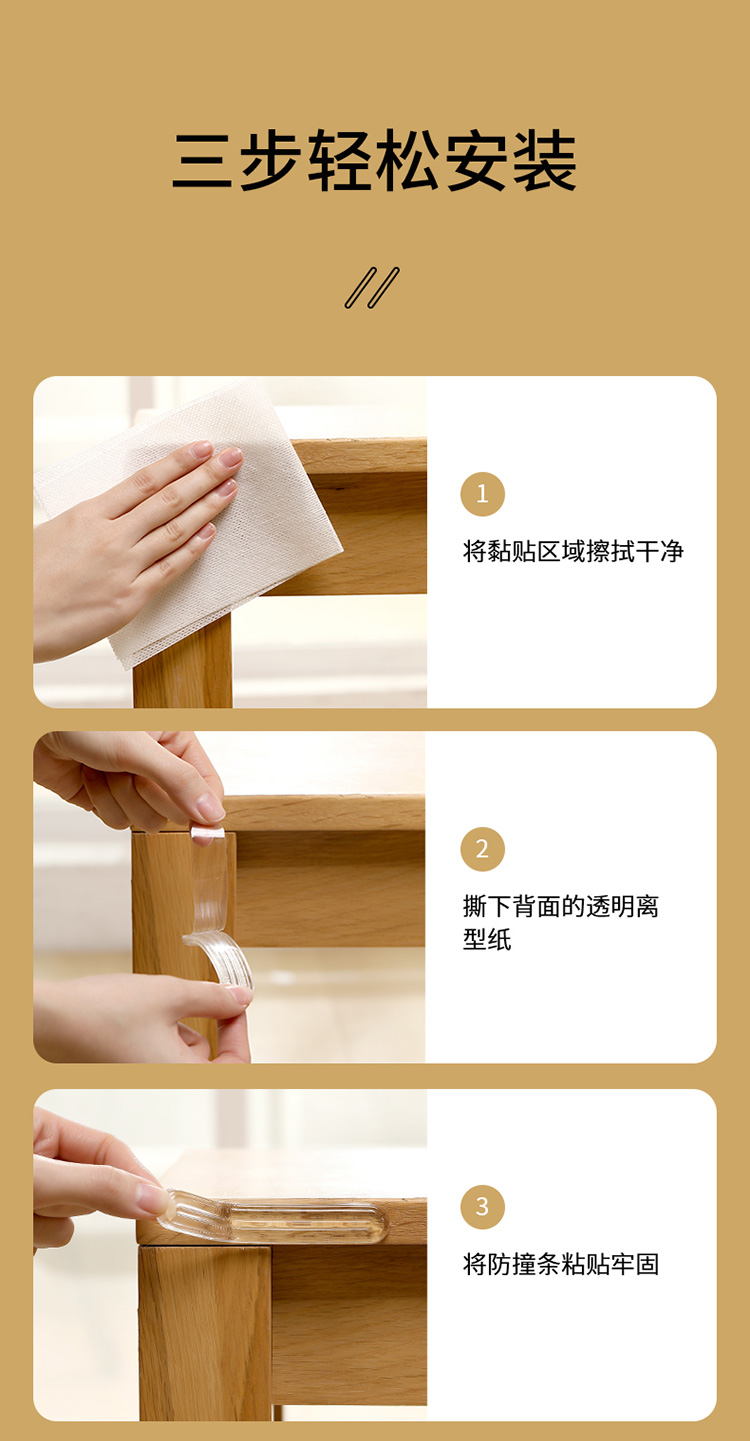 三步轻松安装

//

1

将黏贴区域擦拭干净

2

撕下背面的透明离型纸

3

将防撞条粘贴牢固