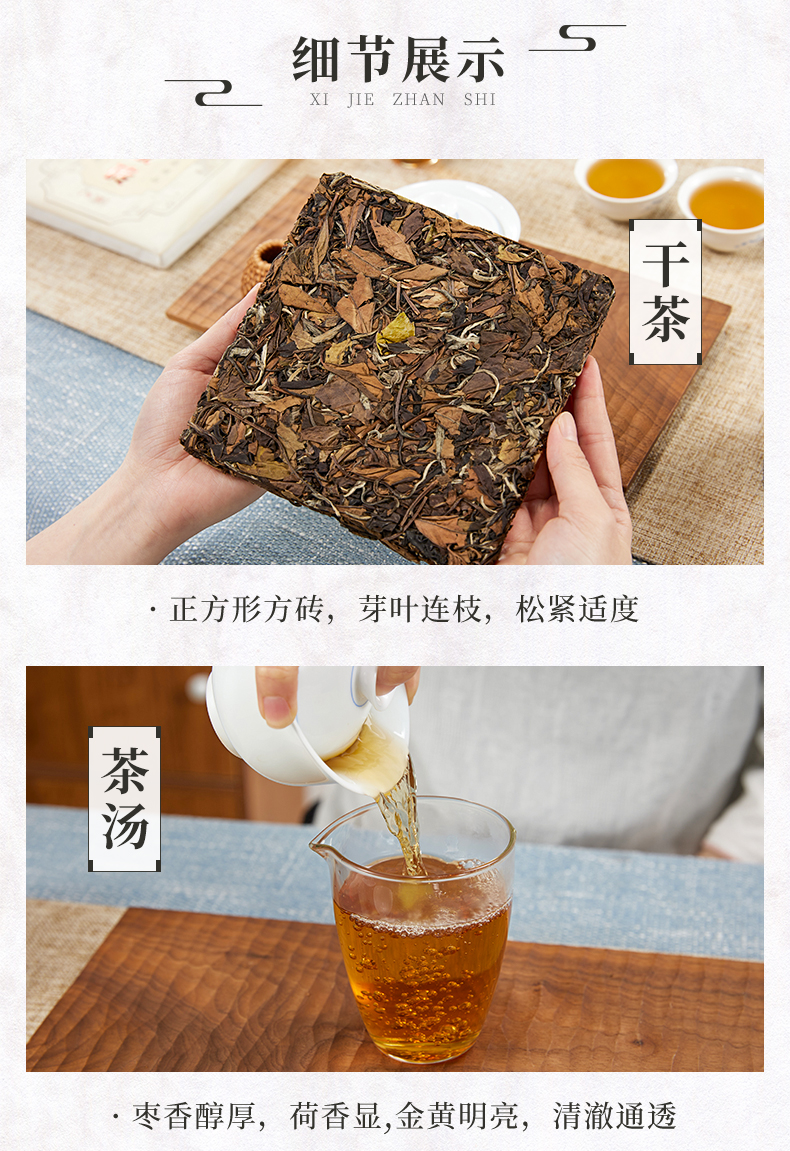 细节展示
XI JIE ZHAN SHI

干茶

· 正方形方砖，芽叶连枝，松紧适度

茶汤

· 枣香醇厚，荷香显,金黄明亮，清澈通透