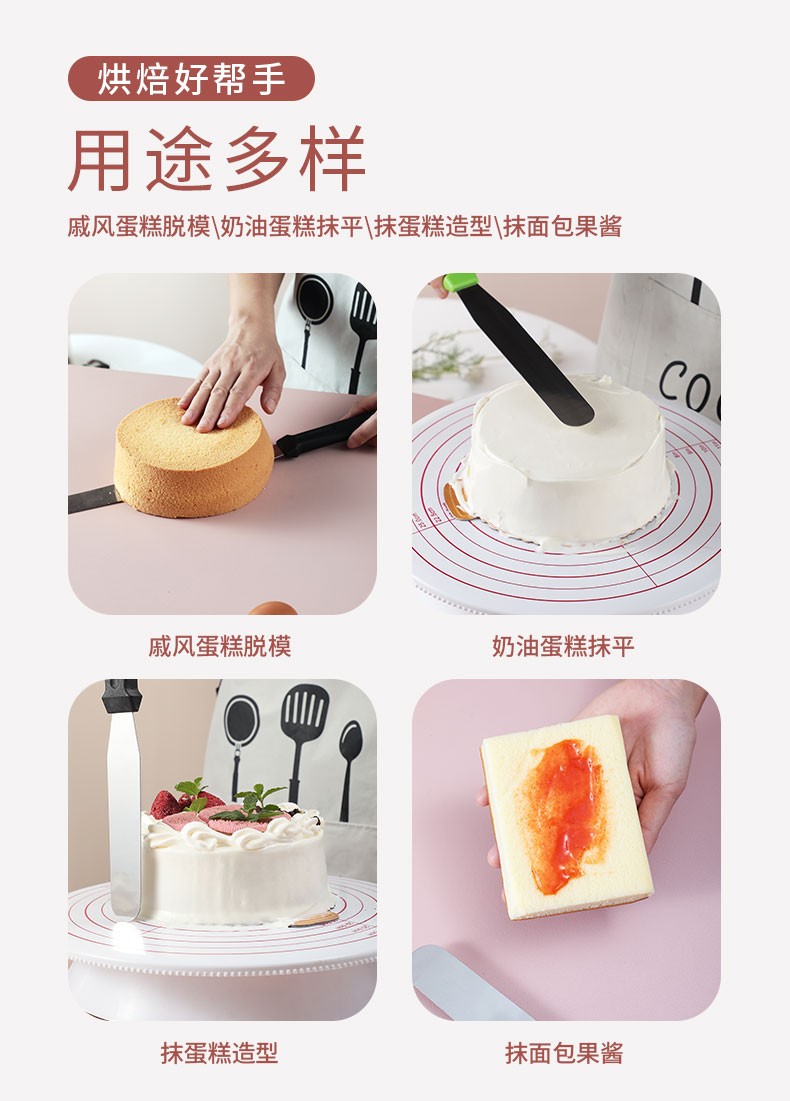 烘焙好帮手

用途多样

戚风蛋糕脱模\奶油蛋糕抹平\抹蛋糕造型\抹面包果酱

COO

戚风蛋糕脱模

奶油蛋糕抹平

抹蛋糕造型

抹面包果酱