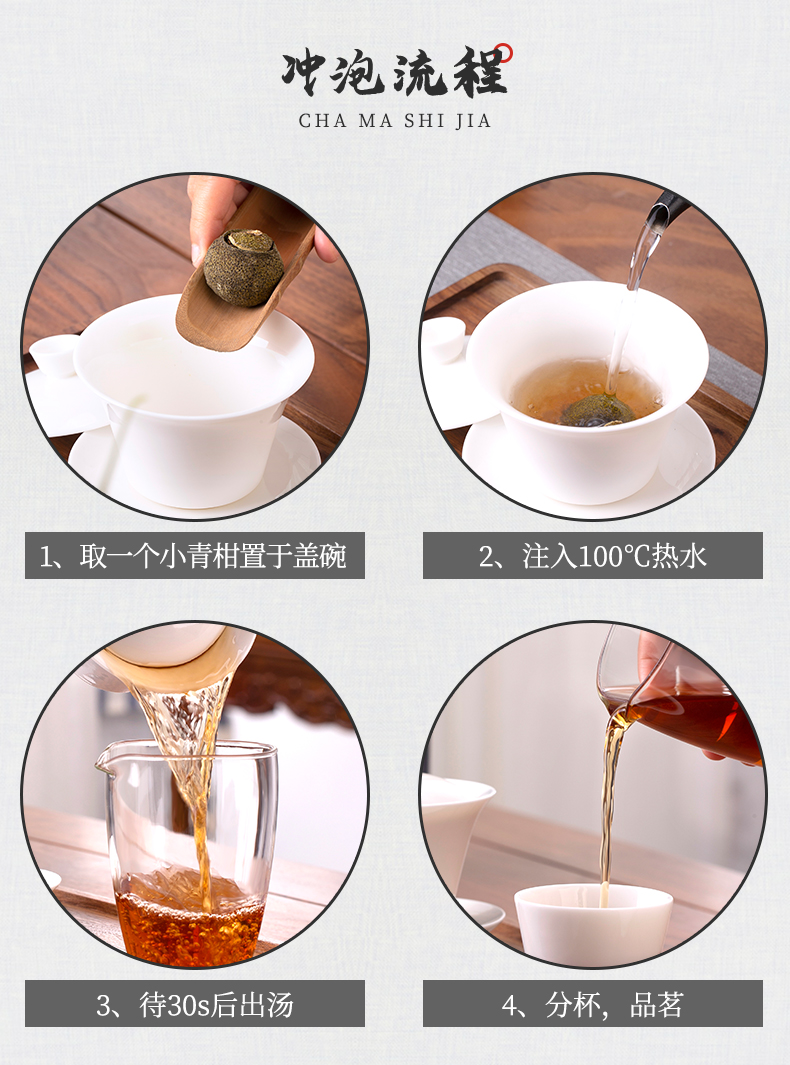 冲泡流程

CHA MA SHI JIA

1、取一个小青柑置于盖碗

2、注入100℃热水

3、待30s后出汤

4、分杯，品茗