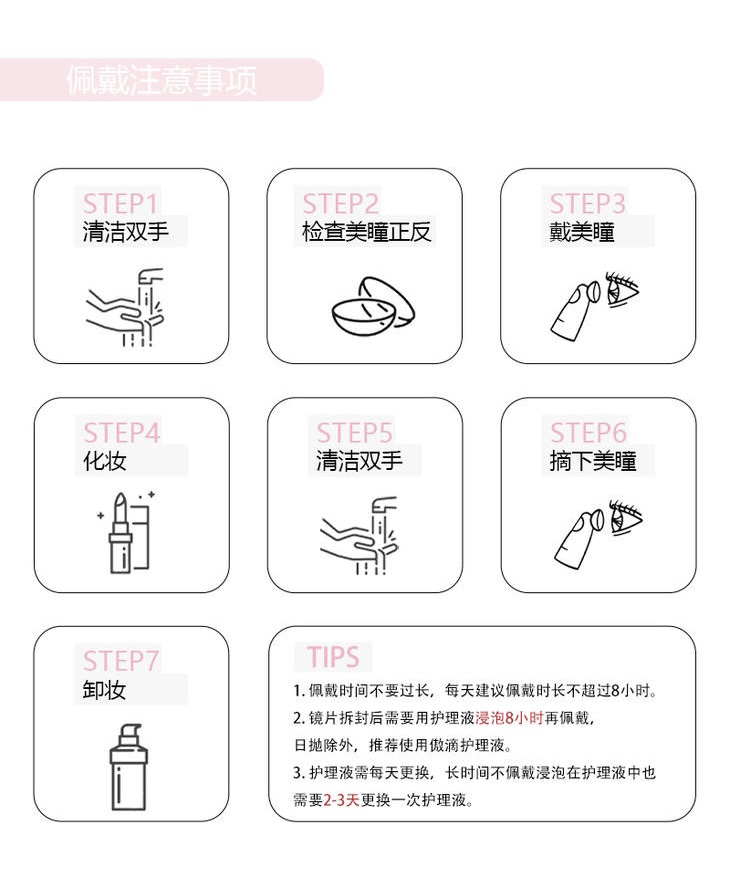 佩戴注意事项

STEP1
清洁双手

STEP2
检查美瞳正反

STEP3
戴美瞳

STEP4
化妆

STEP5
清洁双手

STEP6
摘下美瞳

STEP7
卸妆

TIPS
1. 佩戴时间不要过长，每天建议佩戴时长不超过8小时。
2. 镜片拆封后需要用护理液浸泡8小时再佩戴，日抛除外，推荐使用傲滴护理液。
3. 护理液需每天更换，长时间不佩戴浸泡在护理液中也需要2-3天更换一次护理液。