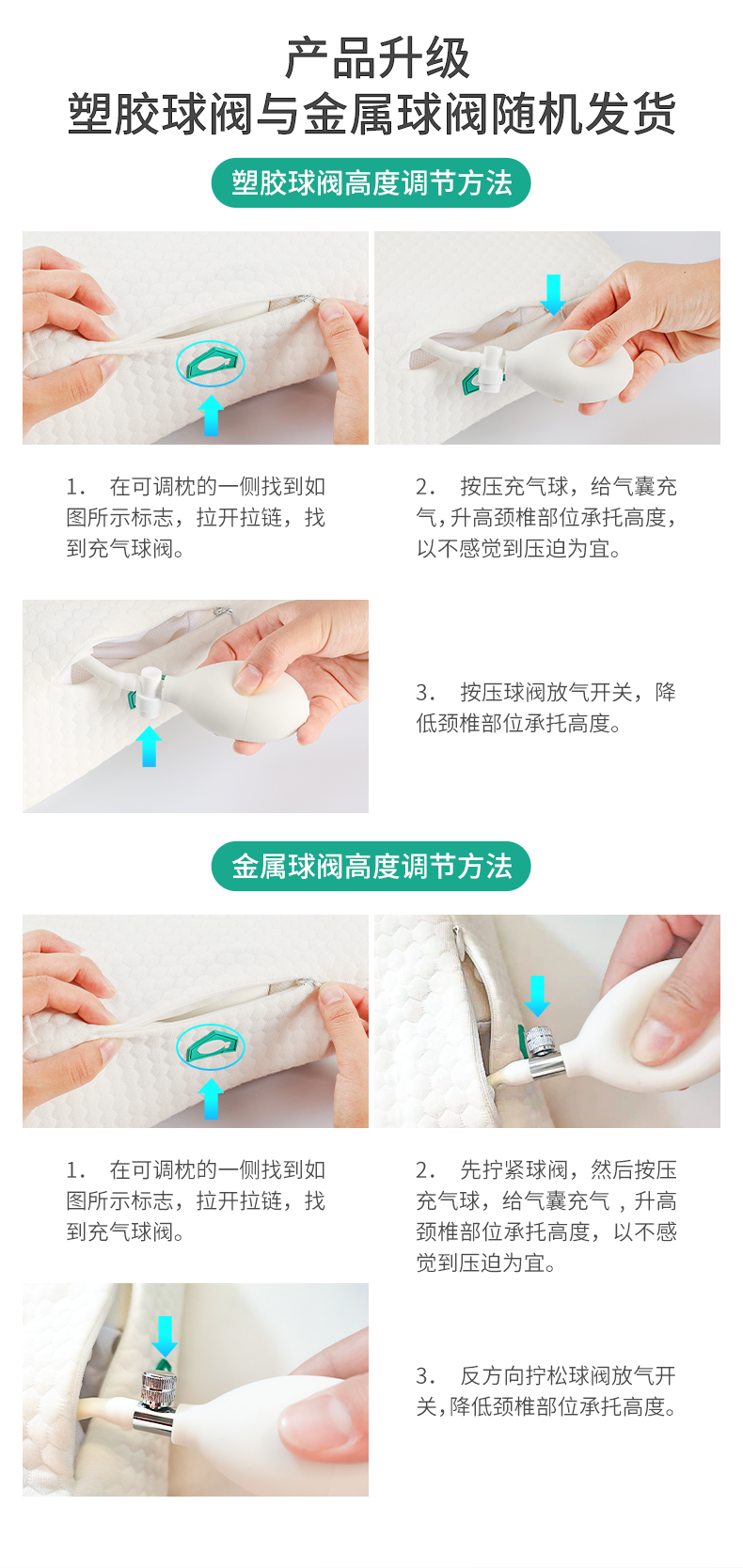 产品升级
塑胶球阀与金属球阀随机发货

塑胶球阀高度调节方法

1. 在可调枕的一侧找到如图所示标志，拉开拉链，找到充气球阀。

2. 按压充气球，给气囊充气，升高颈椎部位承托高度，以不感觉到压迫为宜。

3. 按压球阀放气开关，降低颈椎部位承托高度。

金属球阀高度调节方法

1. 在可调枕的一侧找到如图所示标志，拉开拉链，找到充气球阀。

2. 先拧紧球阀，然后按压充气球，给气囊充气，升高颈椎部位承托高度，以不感觉到压迫为宜。

3. 反方向拧松球阀放气开关，降低颈椎部位承托高度。