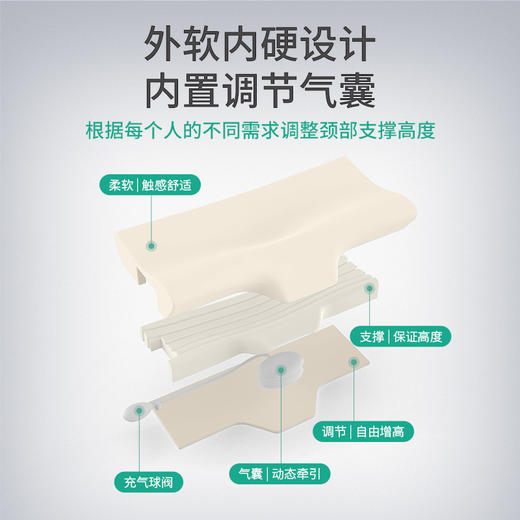 外软内硬设计
内置调节气囊

根据每个人的不同需求调整颈部支撑高度

柔软 | 触感舒适

支撑 | 保证高度

调节 | 自由增高

气囊 | 动态牵引

充气球阀