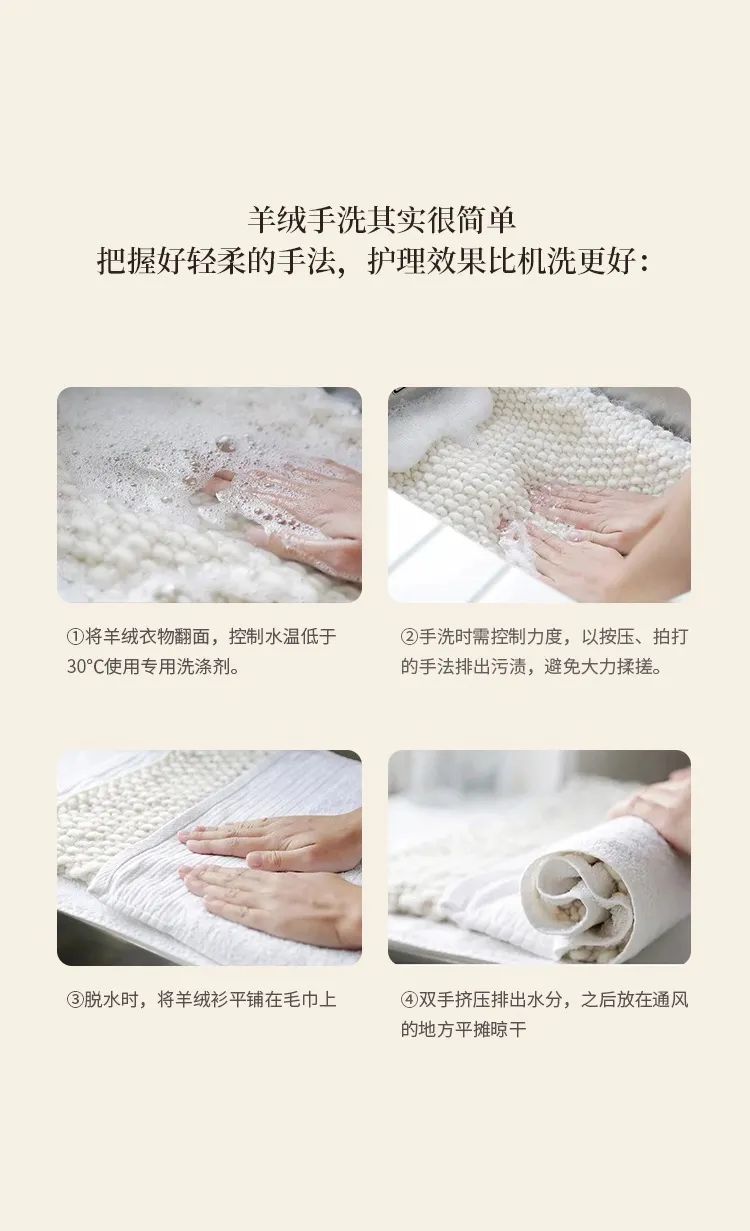 羊绒手洗其实很简单
把握好轻柔的手法，护理效果比机洗更好：

①将羊绒衣物翻面，控制水温低于30°C使用专用洗涤剂。

②手洗时需控制力度，以按压、拍打的手法排出污渍，避免大力揉搓。

③脱水时，将羊绒衫平铺在毛巾上

④双手挤压排出水分，之后放在通风的地方平摊晾干