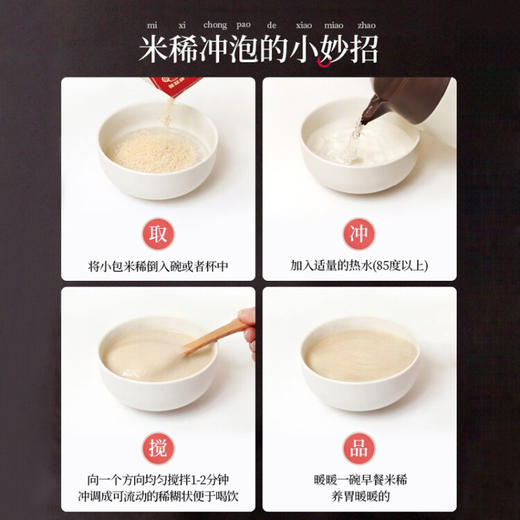 mi xi chong pao de xiao miao zhao
米稀冲泡的小妙招

取
将小包米稀倒入碗或者杯中

冲
加入适量的热水(85度以上)

搅
向一个方向均匀搅拌1-2分钟
冲调成可流动的稀糊状便于喝饮

品
暖暖一碗早餐米稀
养胃暖暖的