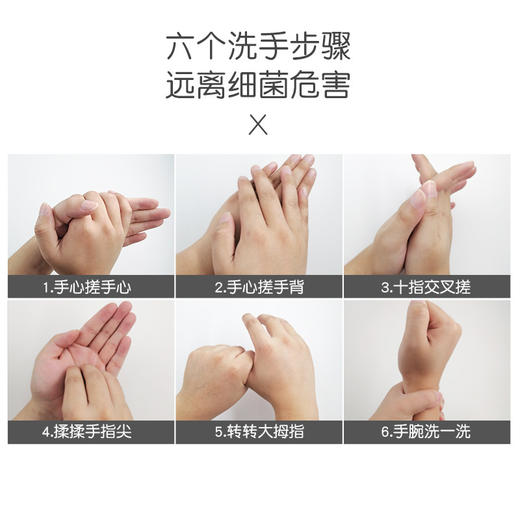 六个洗手步骤
远离细菌危害
X

1.手心搓手心
2.手心搓手背
3.十指交叉搓
4.揉揉手指尖
5.转转大拇指
6.手腕洗一洗