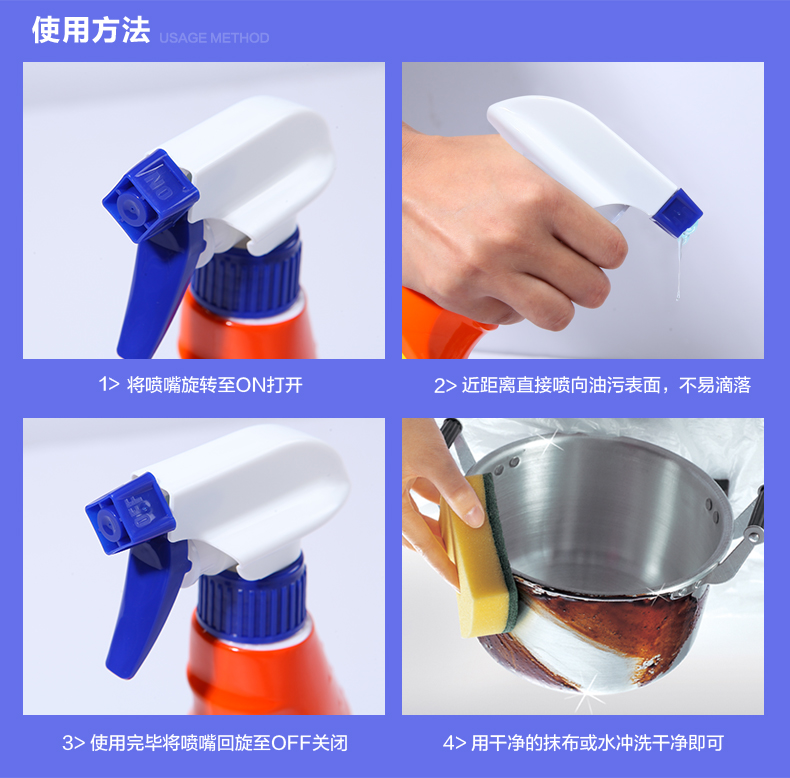 使用方法 USAGE METHOD

ON

1> 将喷嘴旋转至ON打开

2> 近距离直接喷向油污表面，不易滴落

OFF

3> 使用完毕将喷嘴回旋至OFF关闭

4> 用干净的抹布或水冲洗干净即可