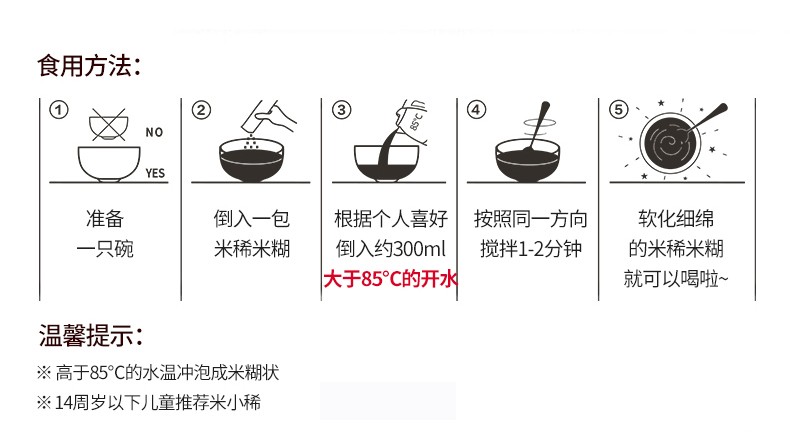 食用方法：

①
NO
YES
准备
一只碗

②
倒入一包
米稀米糊

③
85°C
根据个人喜好
倒入约300ml
大于85°C的开水

④
按照同一方向
搅拌1-2分钟

⑤
软化细绵
的米稀米糊
就可以喝啦~

温馨提示：

※ 高于85°C的水温冲泡成米糊状

※ 14周岁以下儿童推荐米小稀