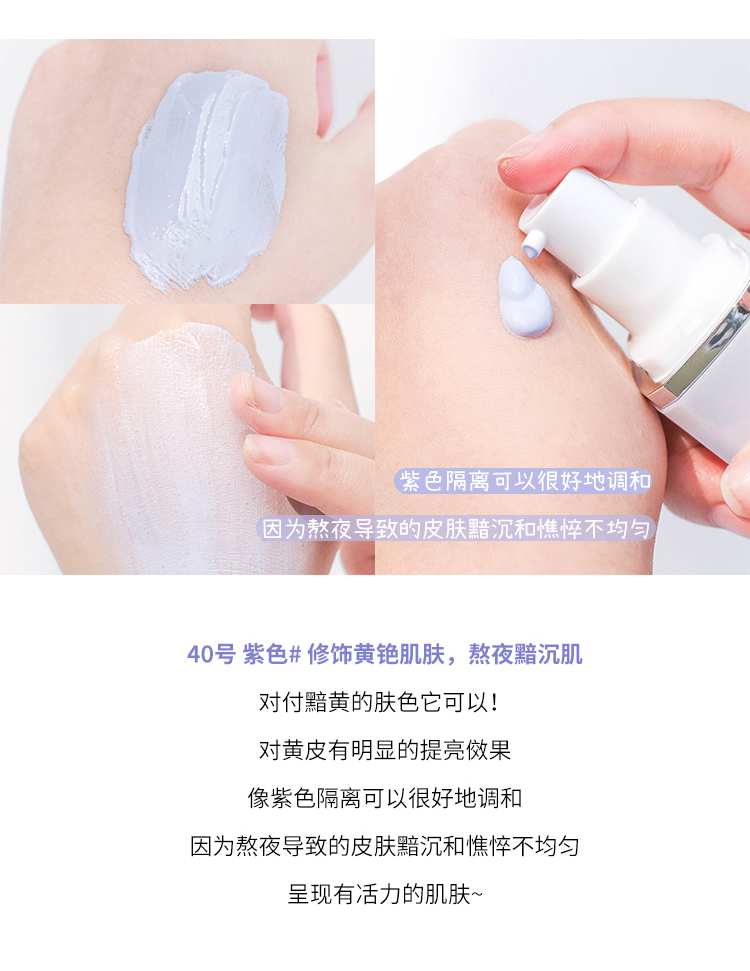 紫色隔离可以很好地调和

因为熬夜导致的皮肤黯沉和憔悴不均匀

40号 紫色# 修饰黄铯肌肤，熬夜黯沉肌

对付黯黄的肤色它可以！

对黄皮有明显的提亮傚果

像紫色隔离可以很好地调和

因为熬夜导致的皮肤黯沉和憔悴不均匀

呈现有活力的肌肤~