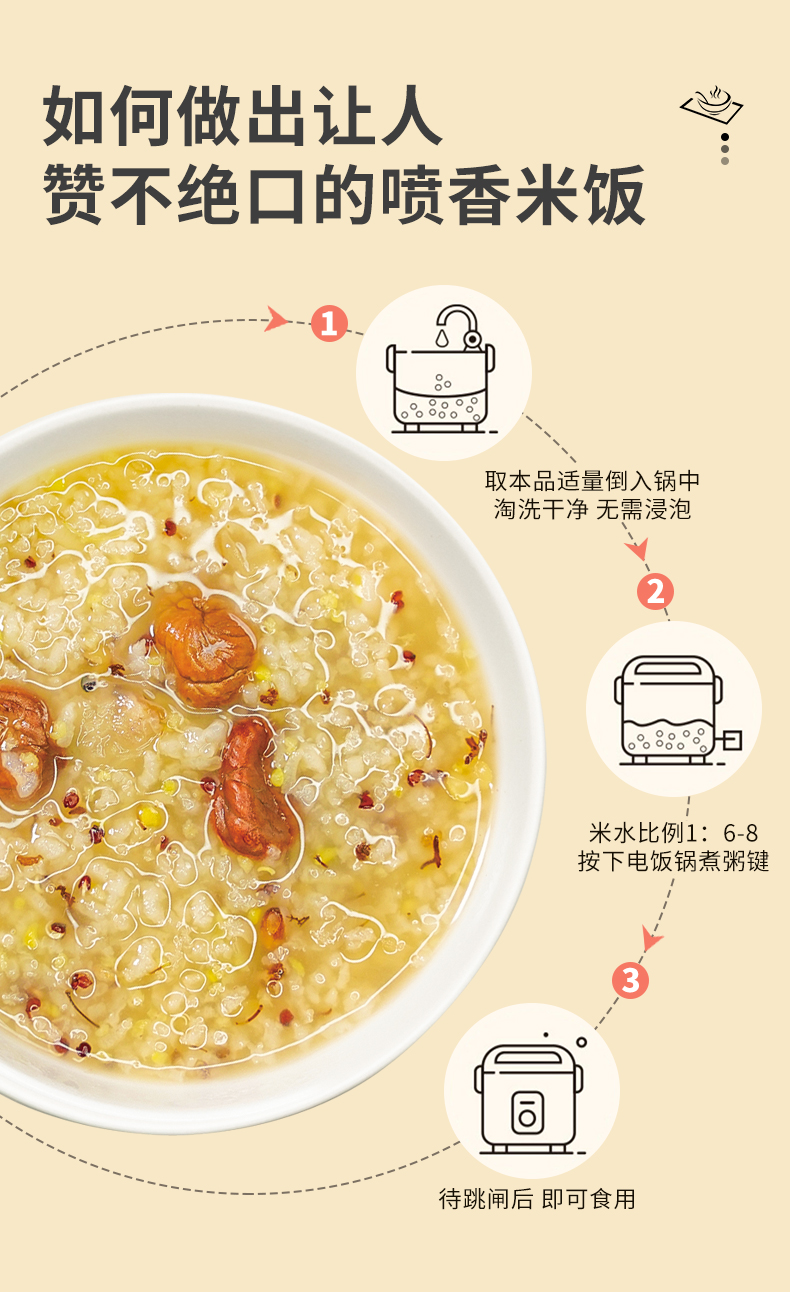 如何做出让人
赞不绝口的喷香米饭

1

取本品适量倒入锅中
淘洗干净 无需浸泡

2

米水比例1：6-8
按下电饭锅煮粥键

3

待跳闸后 即可食用