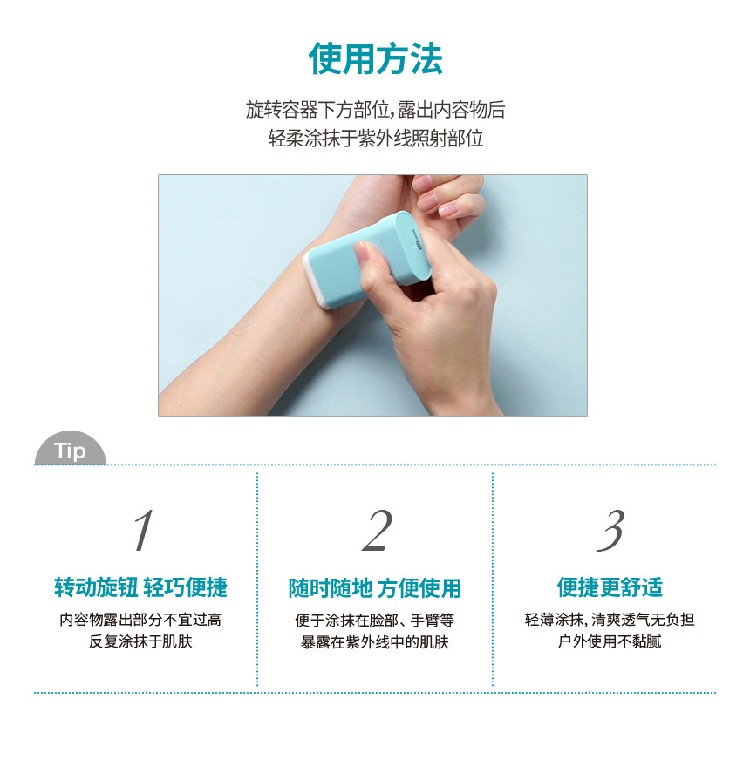 使用方法

旋转容器下方部位,露出内容物后
轻柔涂抹于紫外线照射部位

Tip

1

转动旋钮 轻巧便捷

内容物露出部分不宜过高
反复涂抹于肌肤

2

随时随地 方便使用

便于涂抹在脸部、手臂等
暴露在紫外线中的肌肤

3

便捷更舒适

轻薄涂抹,清爽透气无负担
户外使用不黏腻