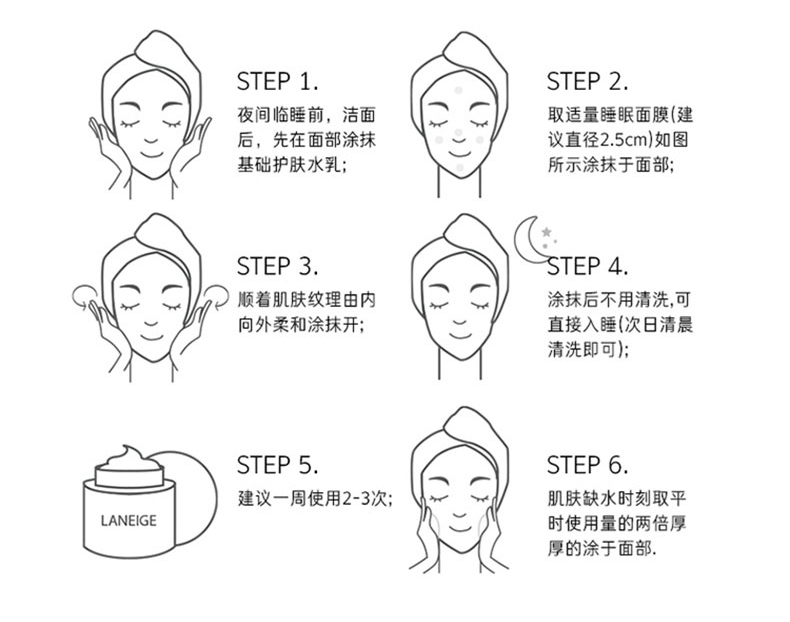 STEP 1.
夜间临睡前，洁面后，先在面部涂抹基础护肤水乳;

STEP 2.
取适量睡眠面膜(建议直径2.5cm)如图所示涂抹于面部;

STEP 3.
顺着肌肤纹理由内向外柔和涂抹开;

STEP 4.
涂抹后不用清洗,可直接入睡(次日清晨清洗即可);

LANEIGE

STEP 5.
建议一周使用2-3次;

STEP 6.
肌肤缺水时刻取平时使用量的两倍厚厚的涂于面部.