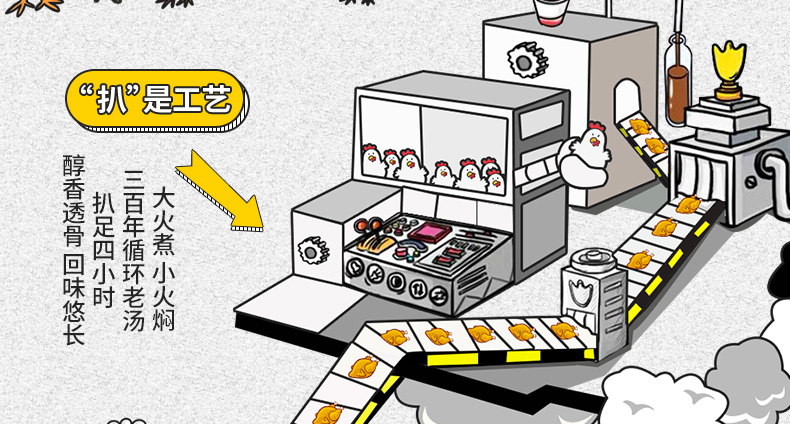 “扒”是工艺

大火煮小火焖
三百年循环老汤
扒足四小时
醇香透骨 回味悠长