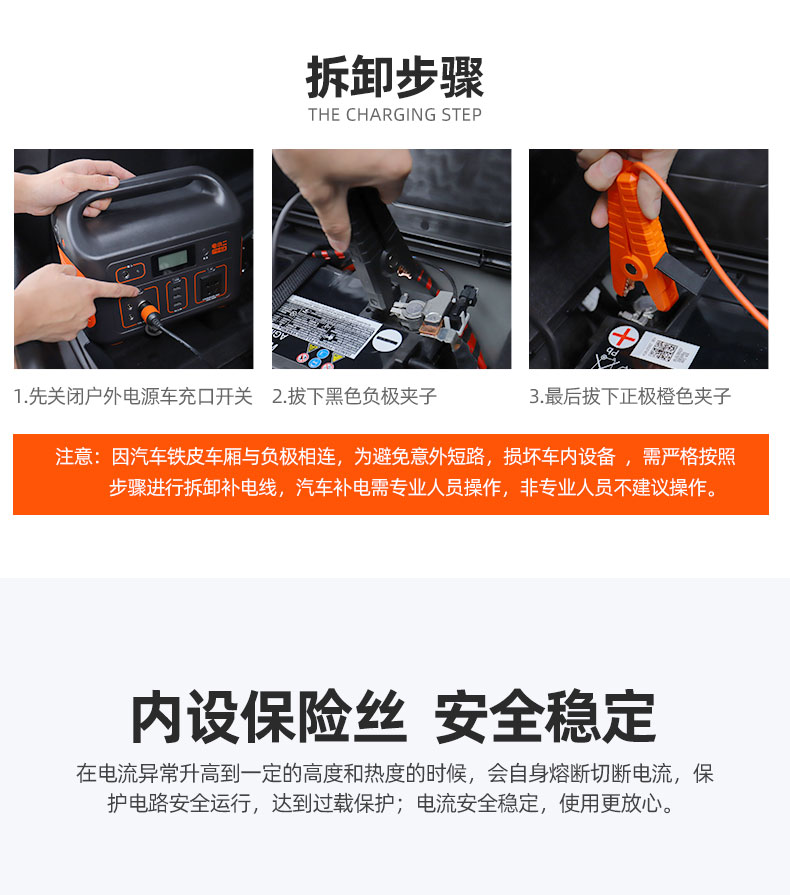 拆卸步骤
THE CHARGING STEP

1.先关闭户外电源车充口开关

2.拔下黑色负极夹子

3.最后拔下正极橙色夹子

注意：因汽车铁皮车厢与负极相连，为避免意外短路，损坏车内设备 ，需严格按照步骤进行拆卸补电线，汽车补电需专业人员操作，非专业人员不建议操作。

内设保险丝 安全稳定

在电流异常升高到一定的高度和热度的时候，会自身熔断切断电流，保护电路安全运行，达到过载保护；电流安全稳定，使用更放心。