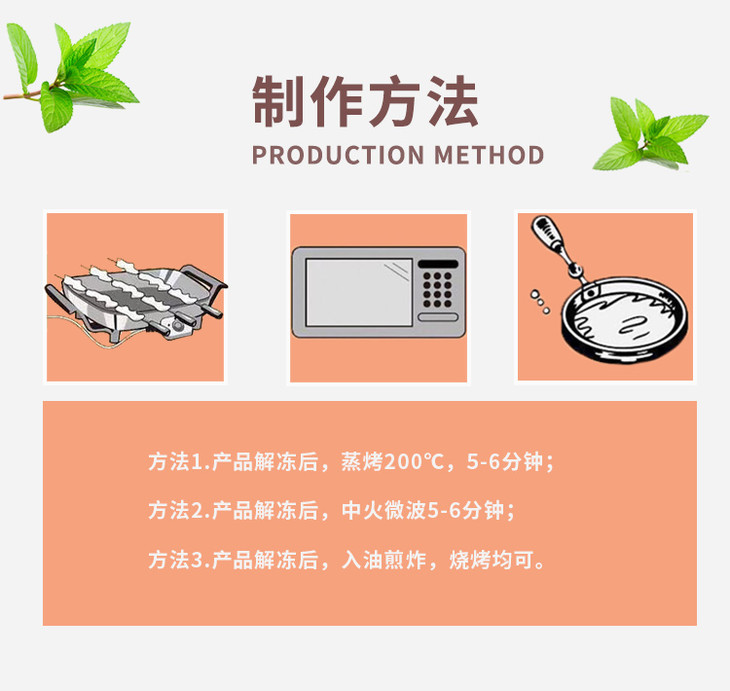 制作方法
PRODUCTION METHOD

方法1.产品解冻后，蒸烤200℃，5-6分钟；

方法2.产品解冻后，中火微波5-6分钟；

方法3.产品解冻后，入油煎炸，烧烤均可。