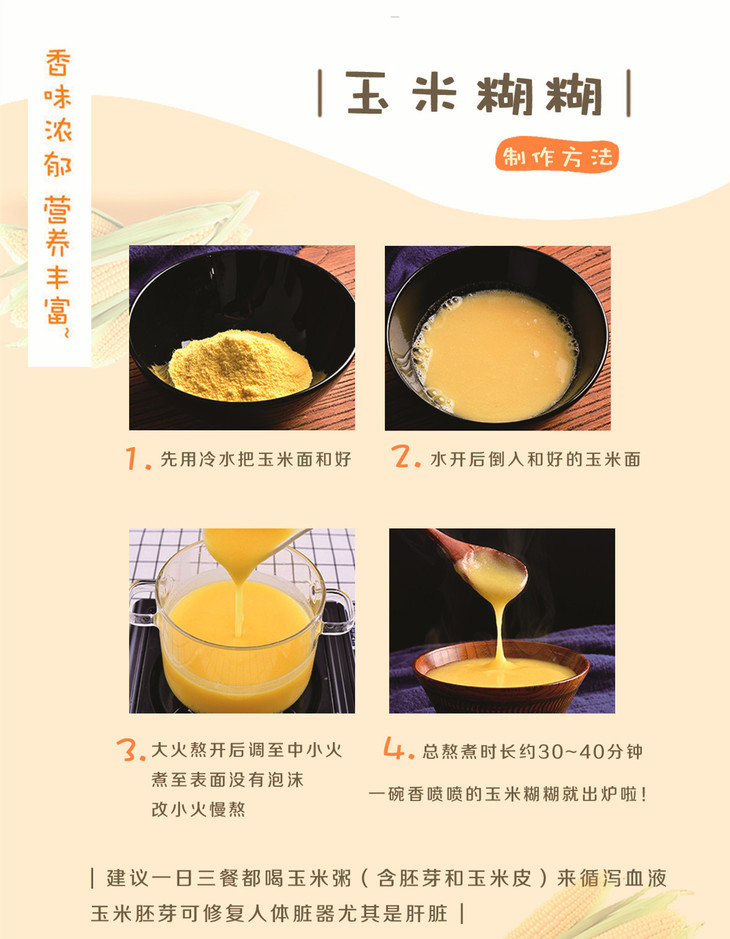 香味浓郁 营养丰富~

| 玉米糊糊 |

制作方法

1. 先用冷水把玉米面和好

2. 水开后倒入和好的玉米面

3. 大火熬开后调至中小火
煮至表面没有泡沫
改小火慢熬

4. 总熬煮时长约30~40分钟
一碗香喷喷的玉米糊糊就出炉啦！

| 建议一日三餐都喝玉米粥（含胚芽和玉米皮）来循泻血液
玉米胚芽可修复人体脏器尤其是肝脏 |