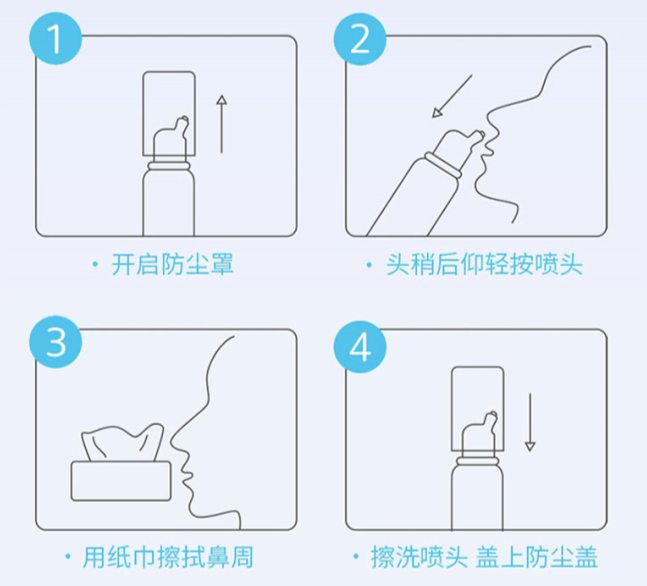 1

· 开启防尘罩

2

· 头稍后仰轻按喷头

3

· 用纸巾擦拭鼻周

4

· 擦洗喷头 盖上防尘盖