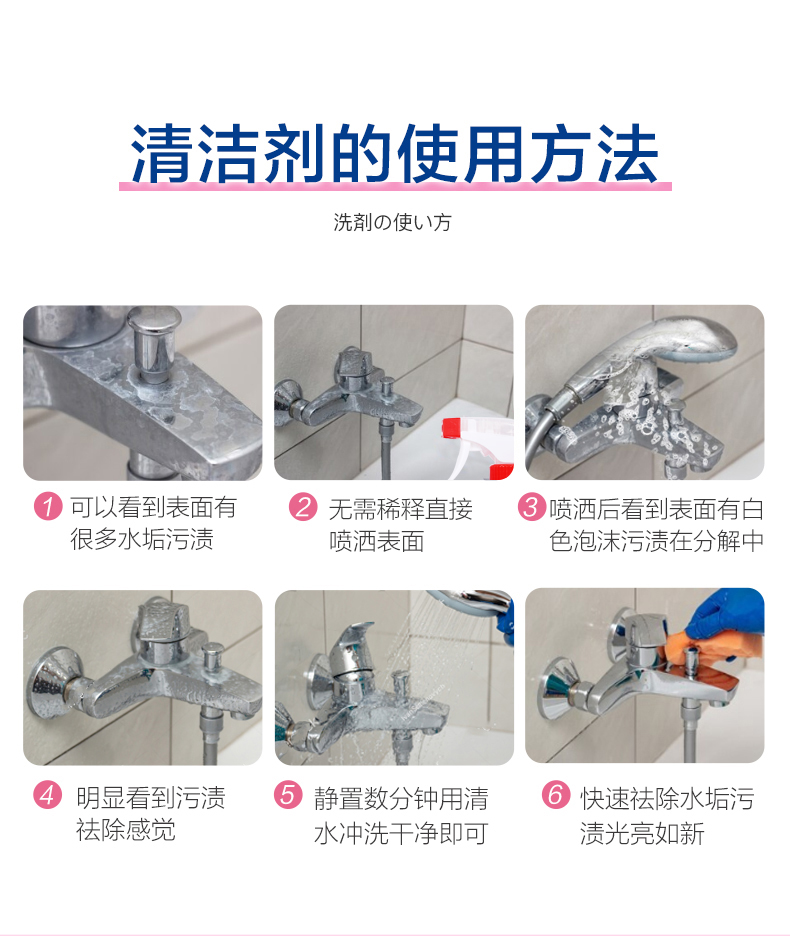 清洁剂的使用方法

洗剤の使い方

1 可以看到表面有很多水垢污渍

2 无需稀释直接喷洒表面

3 喷洒后看到表面有白色泡沫污渍在分解中

4 明显看到污渍祛除感觉

5 静置数分钟用清水冲洗干净即可

6 快速祛除水垢污渍光亮如新