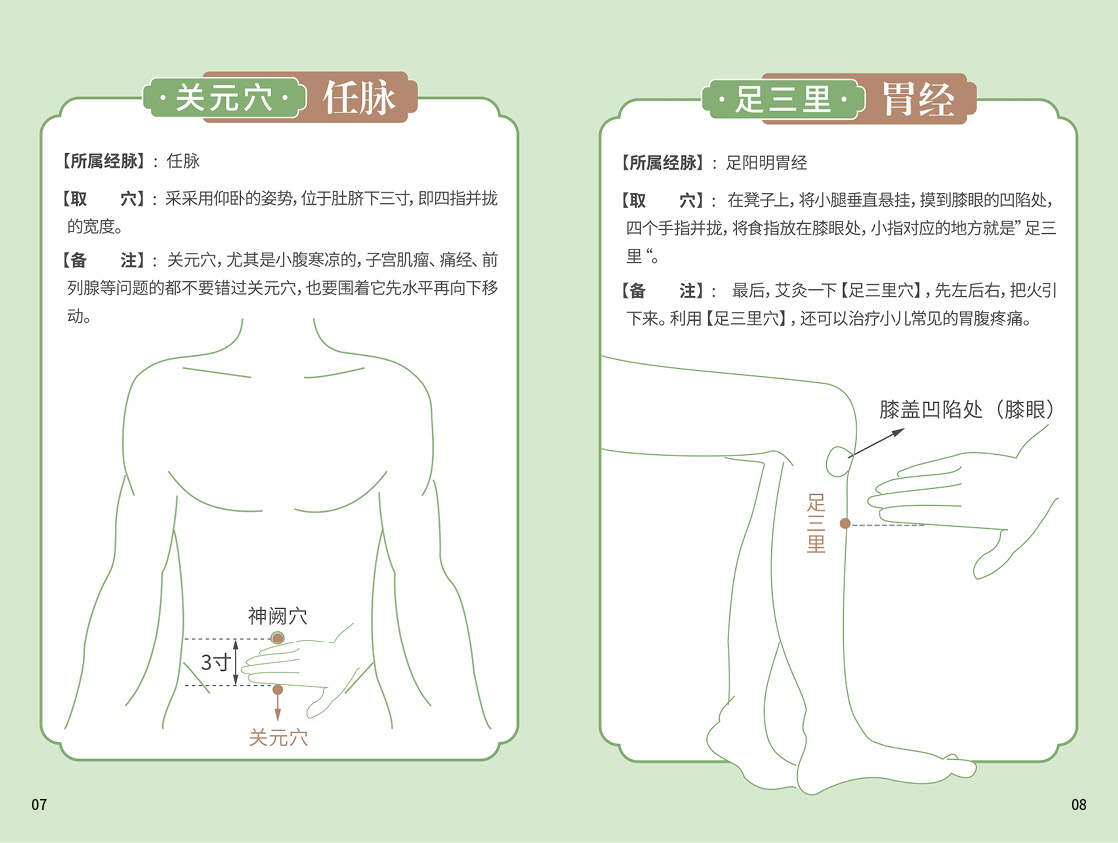 ·关元穴· 任脉

【所属经脉】：任脉

【取　　穴】：采采用仰卧的姿势，位于肚脐下三寸，即四指并拢的宽度。

【备　　注】：关元穴，尤其是小腹寒凉的，子宫肌瘤、痛经、前列腺等问题的都不要错过关元穴，也要围着它先水平再向下移动。

神阙穴

3寸

关元穴

07

·足三里· 胃经

【所属经脉】：足阳明胃经

【取　　穴】：在凳子上，将小腿垂直悬挂，摸到膝眼的凹陷处，四个手指并拢，将食指放在膝眼处，小指对应的地方就是”足三里“。

【备　　注】：最后，艾灸一下【足三里穴】，先左后右，把火引下来。利用【足三里穴】，还可以治疗小儿常见的胃腹疼痛。

膝盖凹陷处（膝眼）

足三里

08