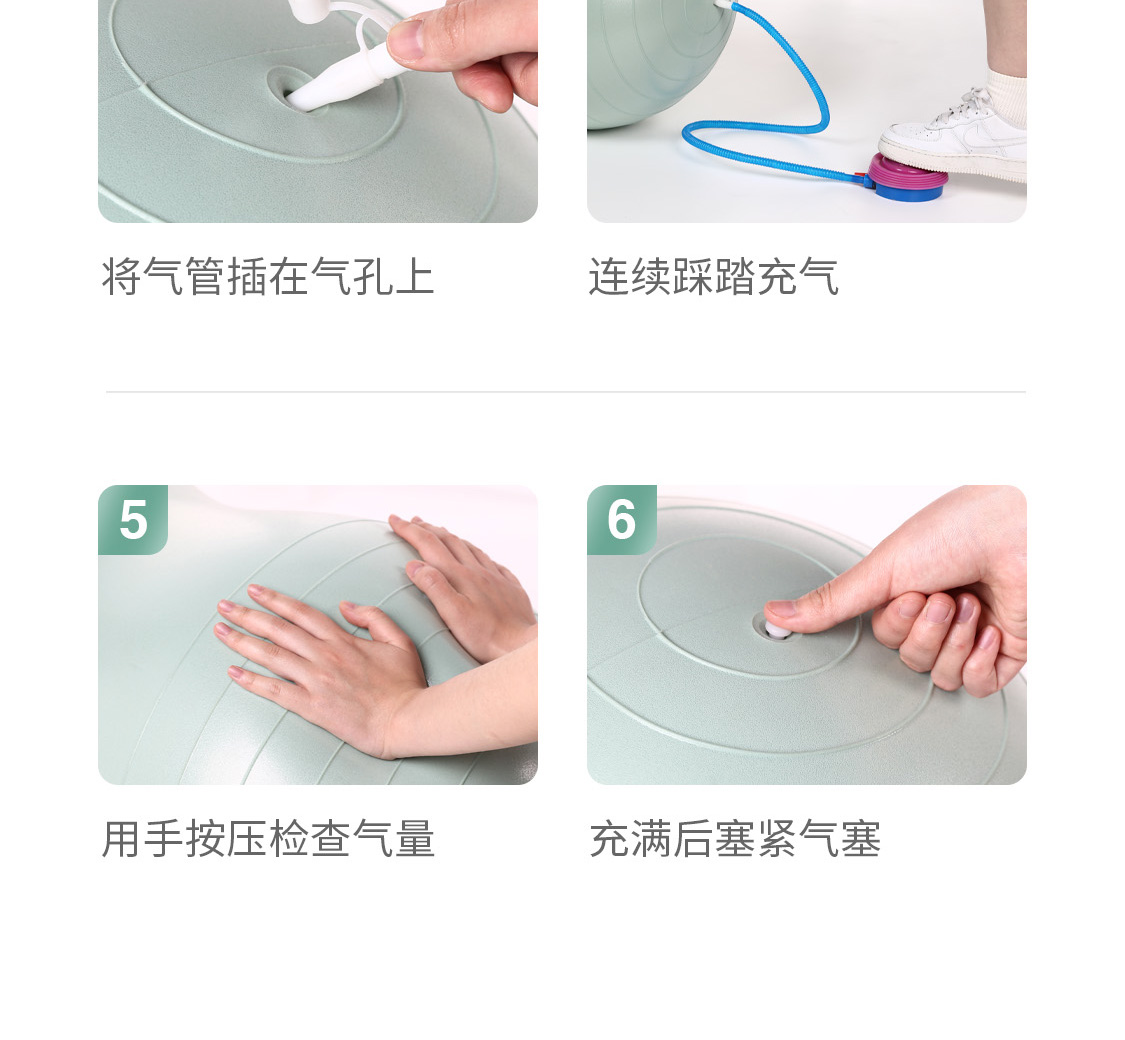 将气管插在气孔上

连续踩踏充气

5

用手按压检查气量

6

充满后塞紧气塞