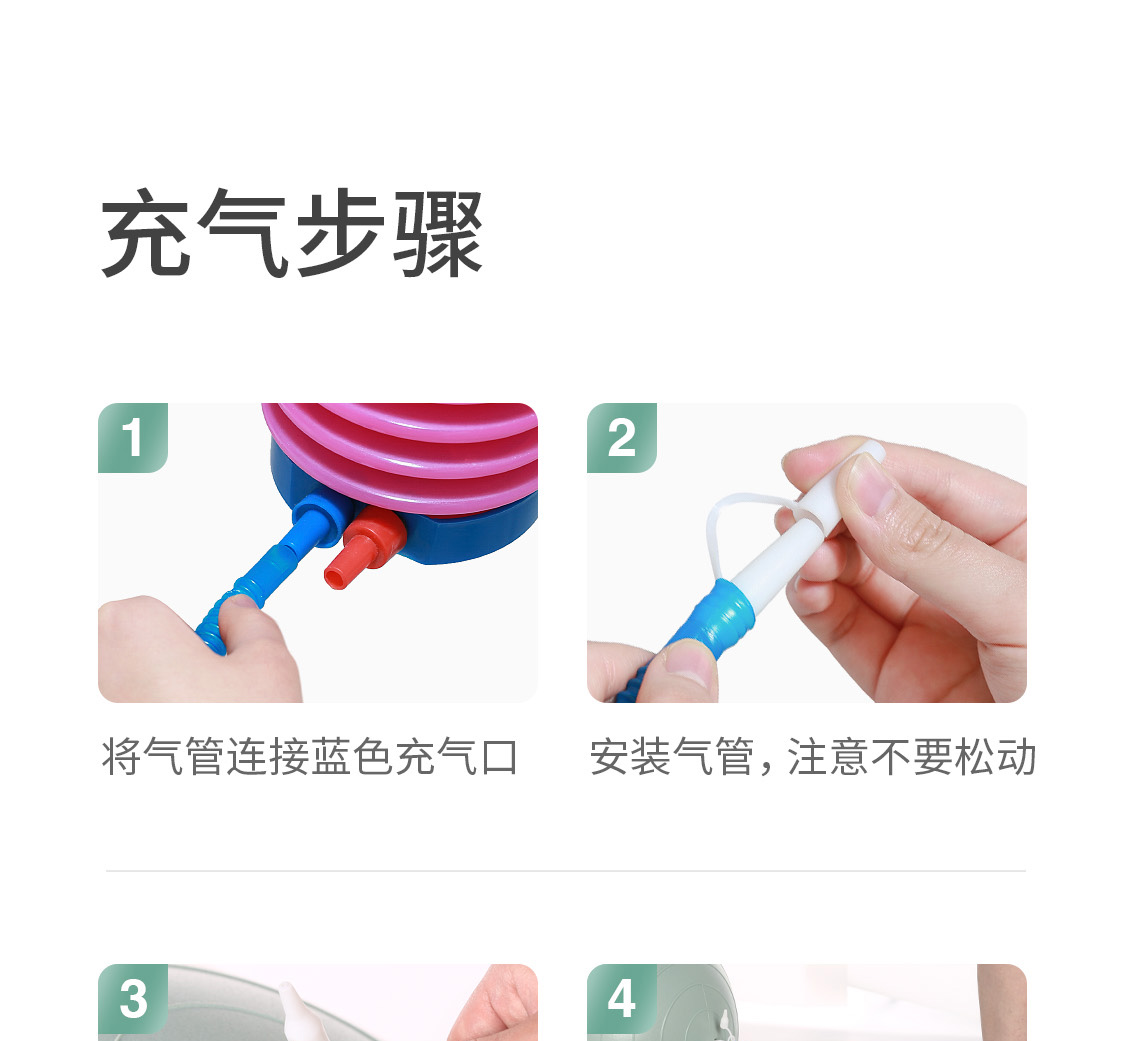 充气步骤

1

将气管连接蓝色充气口

2

安装气管，注意不要松动

3

4