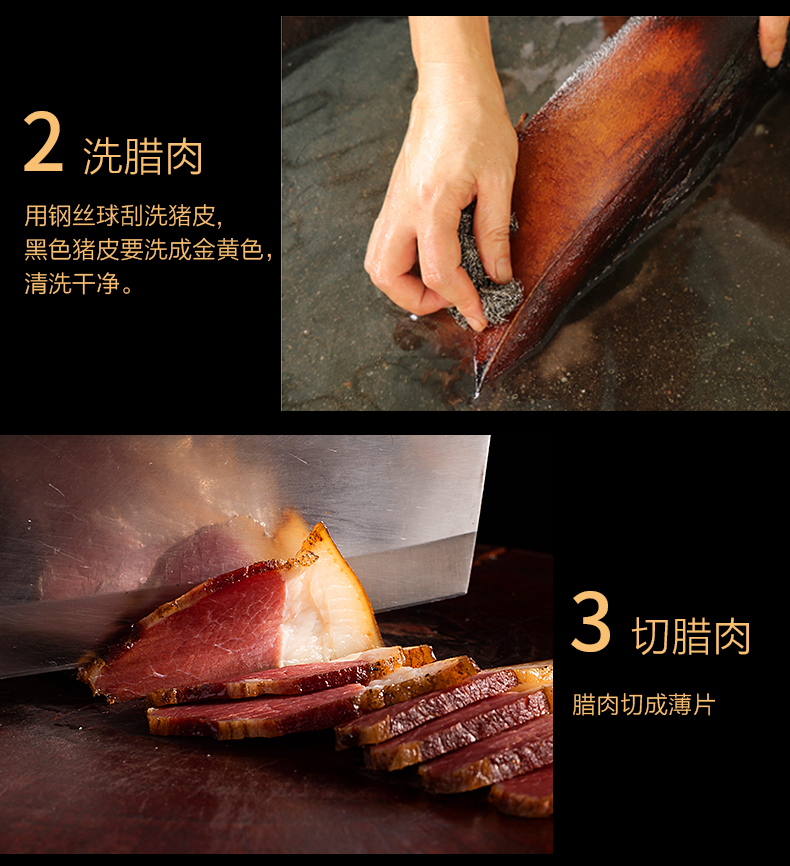 2 洗腊肉

用钢丝球刮洗猪皮,
黑色猪皮要洗成金黄色,
清洗干净。

3 切腊肉

腊肉切成薄片