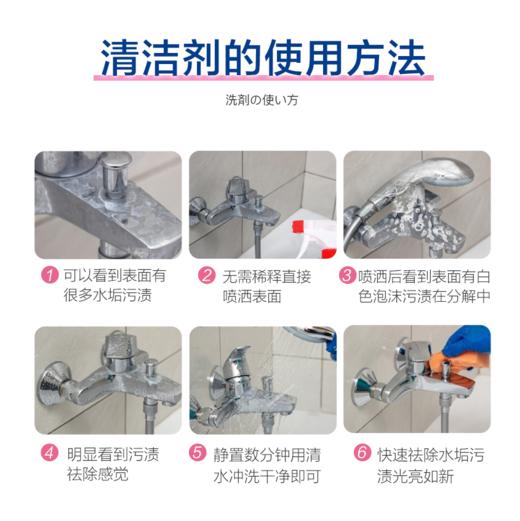 清洁剂的使用方法

洗剤の使い方

1 可以看到表面有很多水垢污渍

2 无需稀释直接喷洒表面

3 喷洒后看到表面有白色泡沫污渍在分解中

4 明显看到污渍祛除感觉

5 静置数分钟用清水冲洗干净即可

6 快速祛除水垢污渍光亮如新