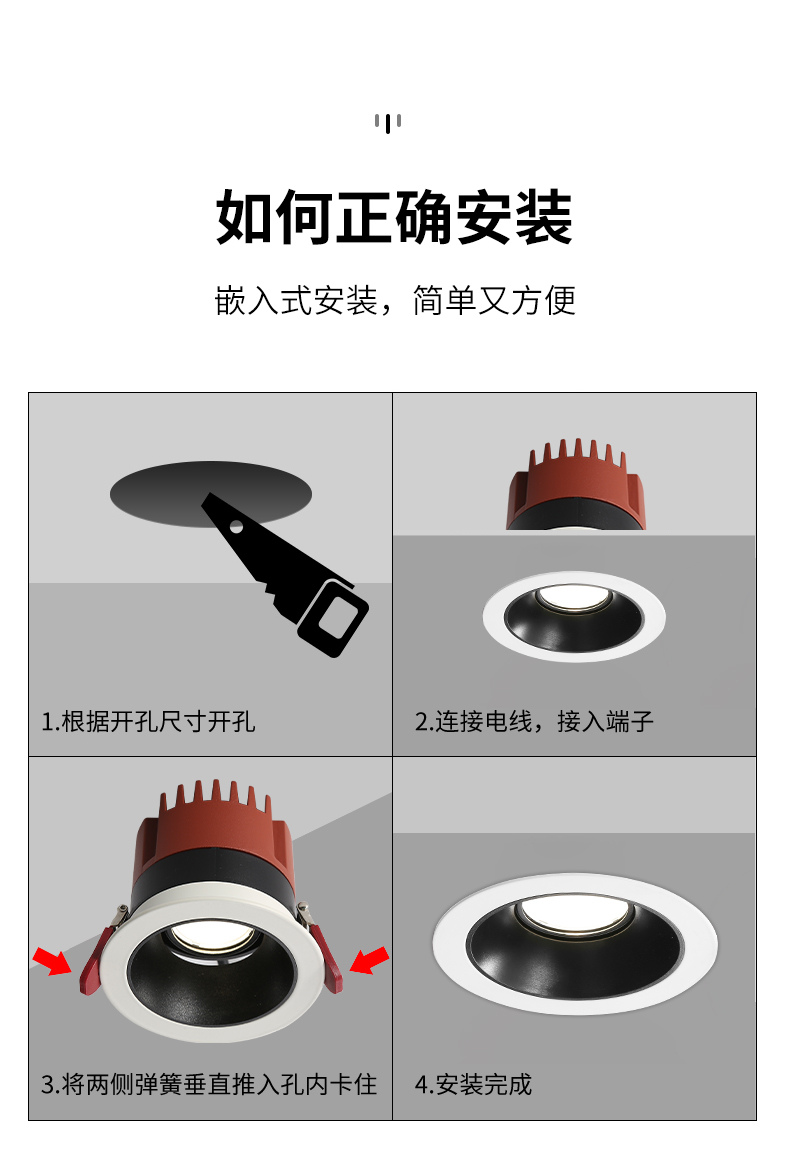 如何正确安装

嵌入式安装，简单又方便

1.根据开孔尺寸开孔

2.连接电线，接入端子

3.将两侧弹簧垂直推入孔内卡住

4.安装完成