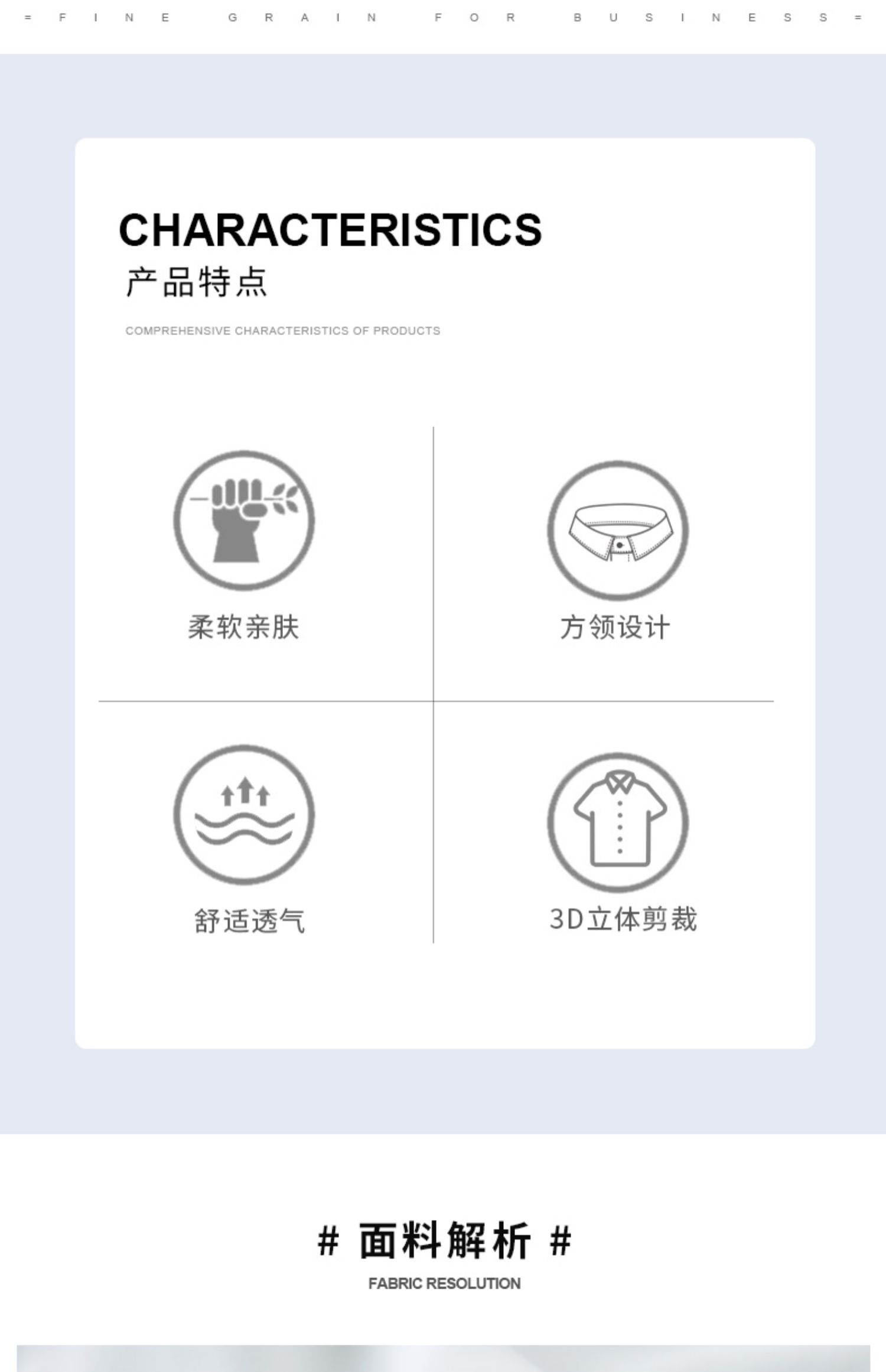 = FINE GRAIN FOR BUSINESS =

CHARACTERISTICS
产品特点

COMPREHENSIVE CHARACTERISTICS OF PRODUCTS

柔软亲肤

方领设计

舒适透气

3D立体剪裁

# 面料解析 #

FABRIC RESOLUTION