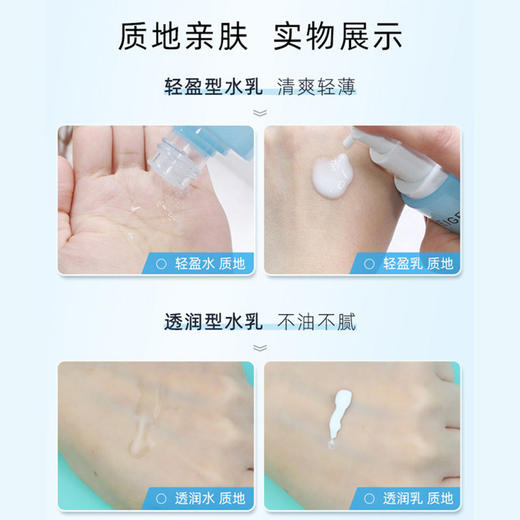 质地亲肤 实物展示

轻盈型水乳 清爽轻薄

轻盈水 质地

轻盈乳 质地

透润型水乳 不油不腻

透润水 质地

透润乳 质地