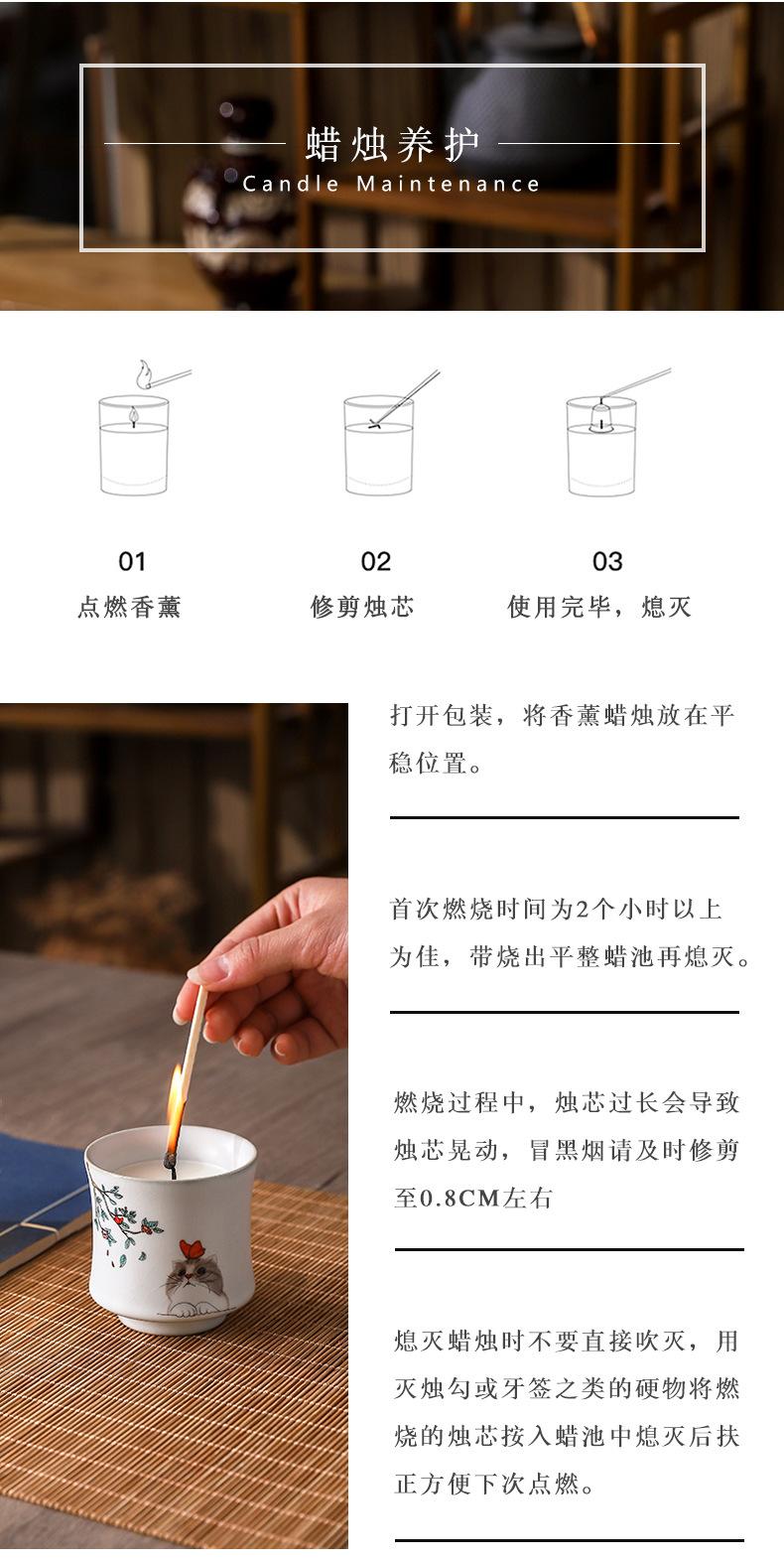 蜡烛养护
Candle Maintenance

01
点燃香薰

02
修剪烛芯

03
使用完毕，熄灭

打开包装，将香薰蜡烛放在平稳位置。

首次燃烧时间为2个小时以上为佳，带烧出平整蜡池再熄灭。

燃烧过程中，烛芯过长会导致烛芯晃动，冒黑烟请及时修剪至0.8CM左右

熄灭蜡烛时不要直接吹灭，用灭烛勾或牙签之类的硬物将燃烧的烛芯按入蜡池中熄灭后扶正方便下次点燃。