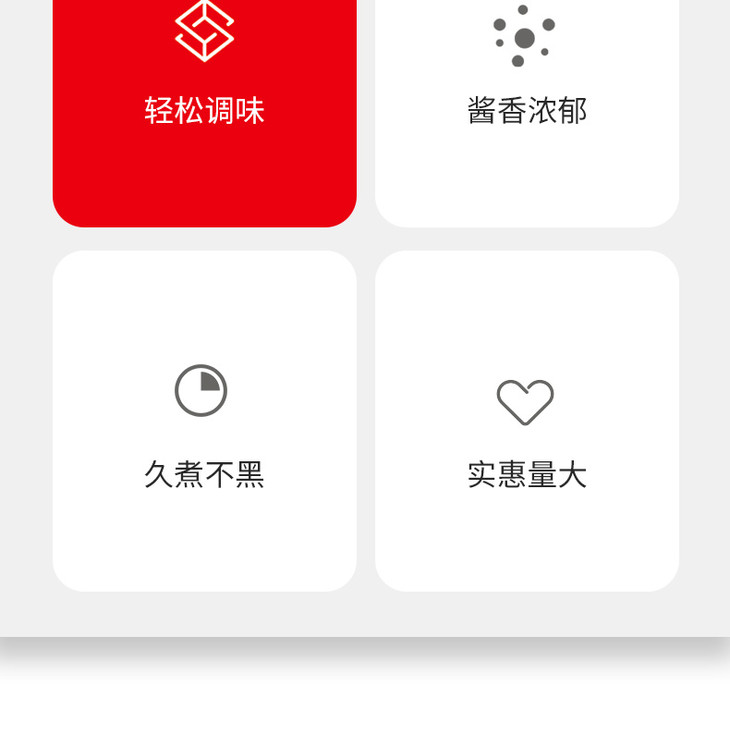 轻松调味

酱香浓郁

久煮不黑

实惠量大