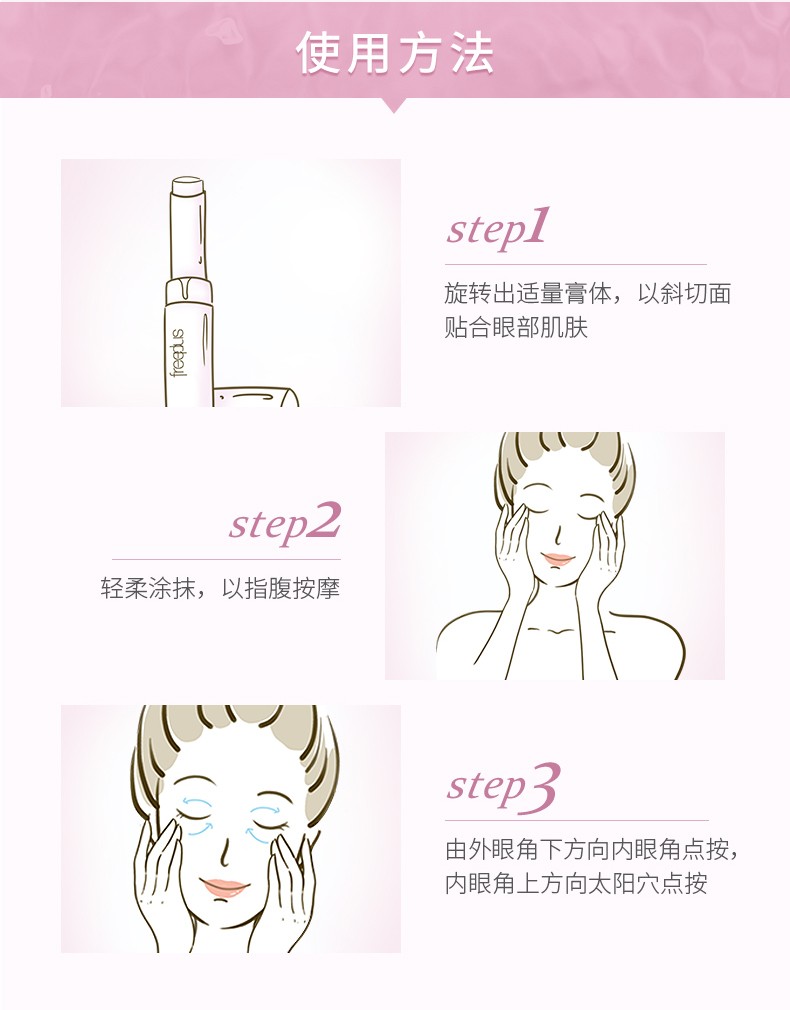 使用方法

freeplus

step1

旋转出适量膏体，以斜切面贴合眼部肌肤

step2

轻柔涂抹，以指腹按摩

step3

由外眼角下方向内眼角点按，内眼角上方向太阳穴点按