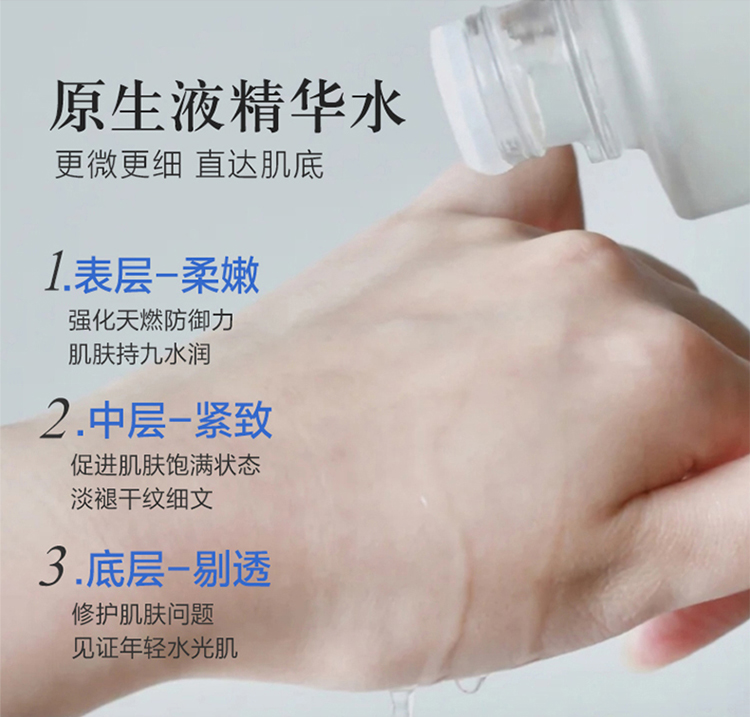 原生液精华水
更微更细 直达肌底

1.表层-柔嫩
强化天燃防御力
肌肤持九水润

2.中层-紧致
促进肌肤饱满状态
淡褪干纹细文

3.底层-剔透
修护肌肤问题
见证年轻水光肌