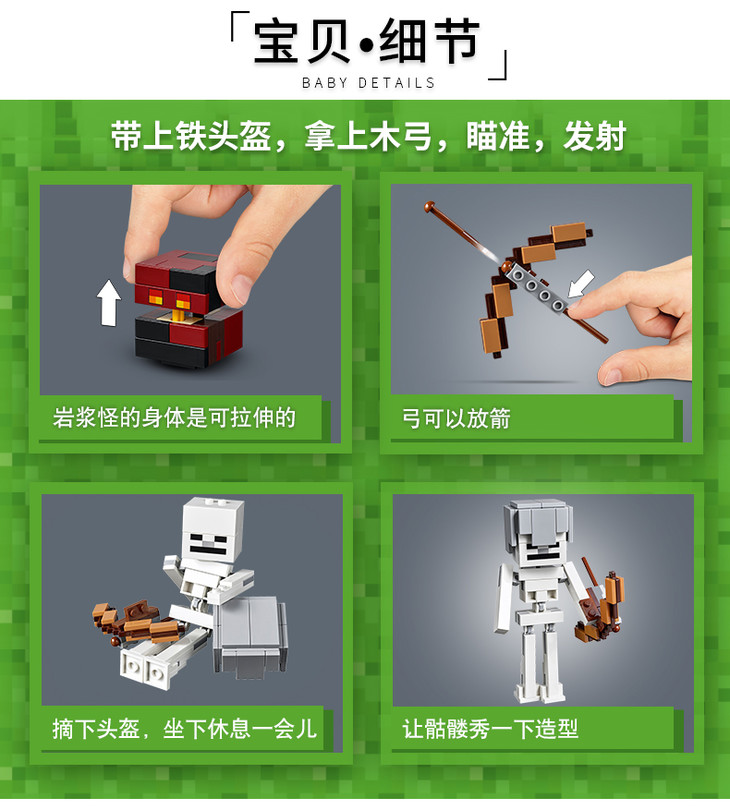 「宝贝•细节」
BABY DETAILS

带上铁头盔，拿上木弓，瞄准，发射

岩浆怪的身体是可拉伸的

弓可以放箭

摘下头盔，坐下休息一会儿

让骷髅秀一下造型