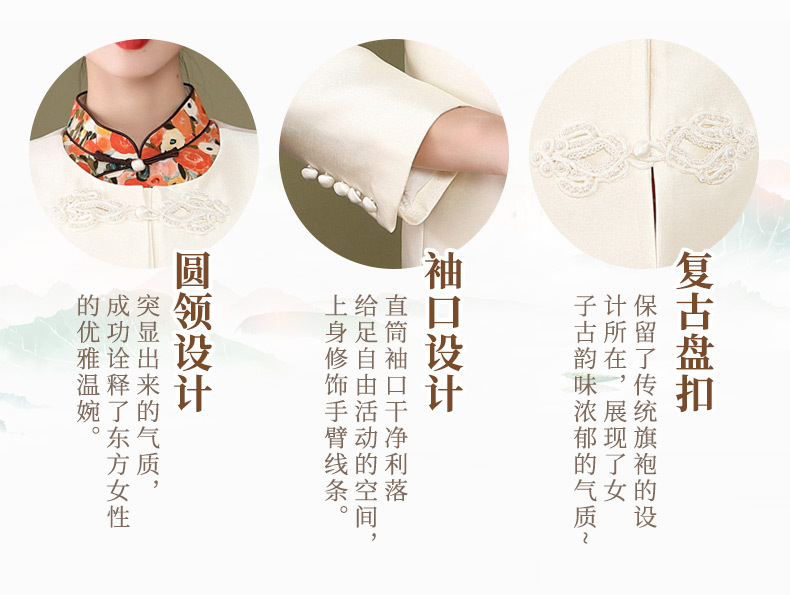 圆领设计

突显出来的气质，成功诠释了东方女性的优雅温婉。

袖口设计

直筒袖口干净利落给足自由活动的空间，上身修饰手臂线条。

复古盘扣

保留了传统旗袍的设计所在，展现了女子古韵味浓郁的气质~