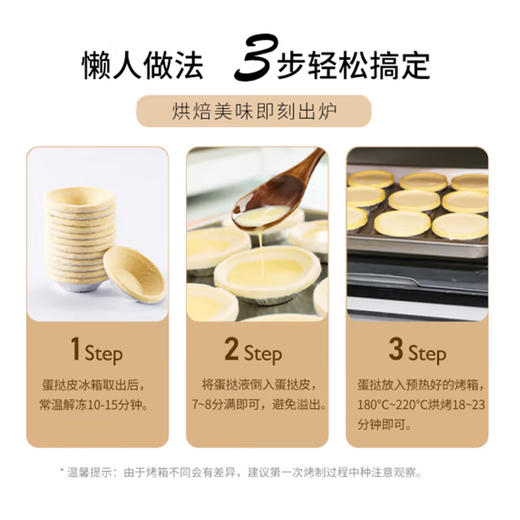 懒人做法 3步轻松搞定

烘焙美味即刻出炉

1 Step

蛋挞皮冰箱取出后，常温解冻10-15分钟。

2 Step

将蛋挞液倒入蛋挞皮，7~8分满即可，避免溢出。

3 Step

蛋挞放入预热好的烤箱，180°C~220°C烘烤18~23分钟即可。

* 温馨提示：由于烤箱不同会有差异，建议第一次烤制过程中种注意观察。