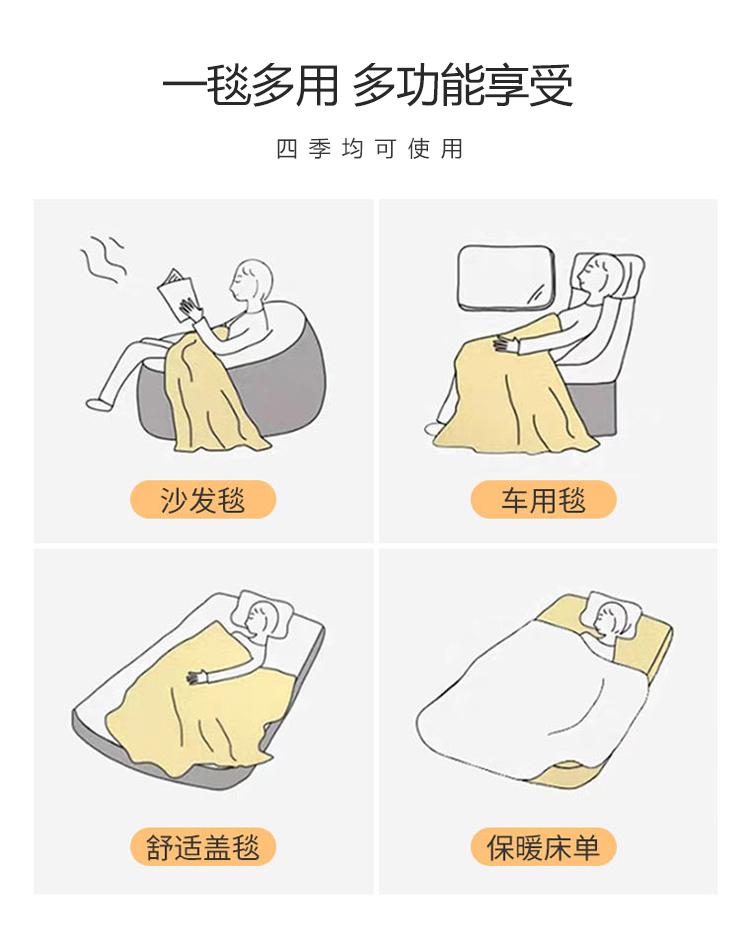 一毯多用 多功能享受

四季均可使用

沙发毯

车用毯

舒适盖毯

保暖床单