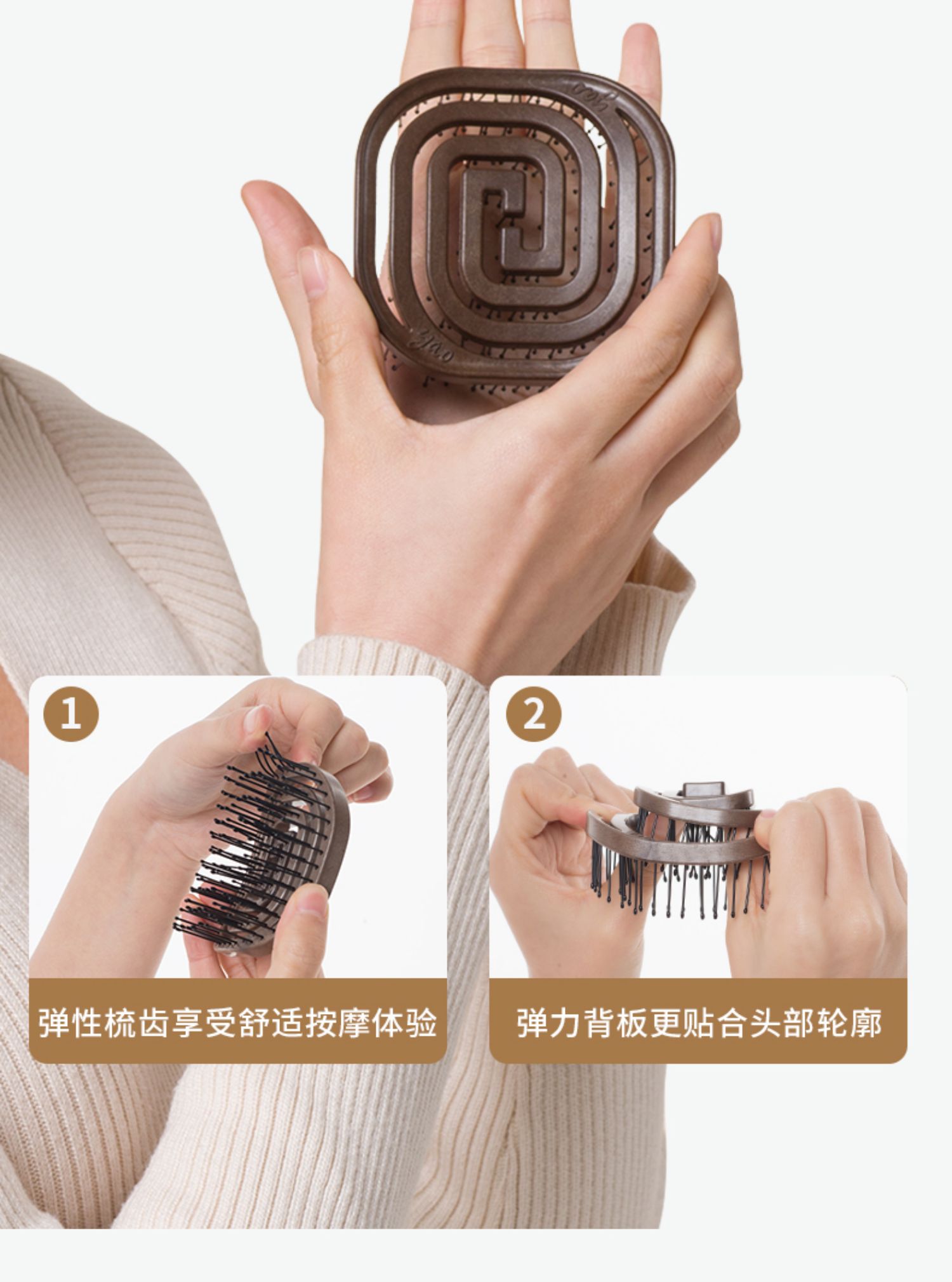 1

弹性梳齿享受舒适按摩体验

2

弹力背板更贴合头部轮廓