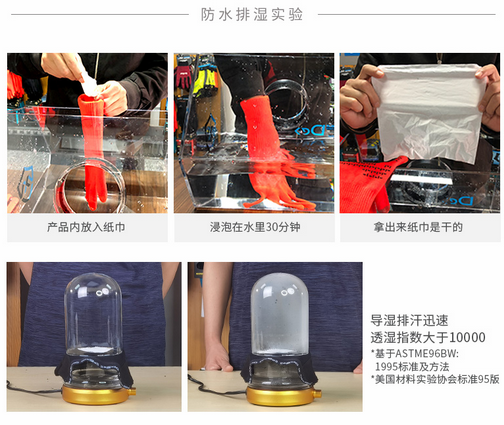 防水排湿实验

产品内放入纸巾

浸泡在水里30分钟

拿出来纸巾是干的

导湿排汗迅速
透湿指数大于10000
*基于ASTME96BW:
1995标准及方法
*美国材料实验协会标准95版