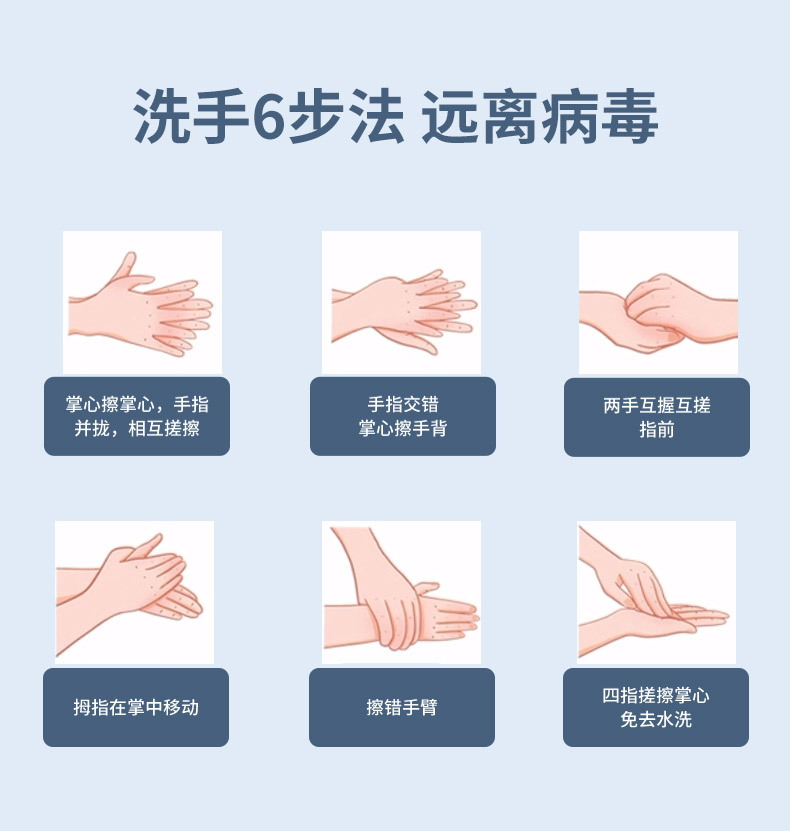 洗手6步法 远离病毒

掌心擦掌心，手指并拢，相互搓擦

手指交错
掌心擦手背

两手互握互搓
指前

拇指在掌中移动

擦错手臂

四指搓擦掌心
免去水洗