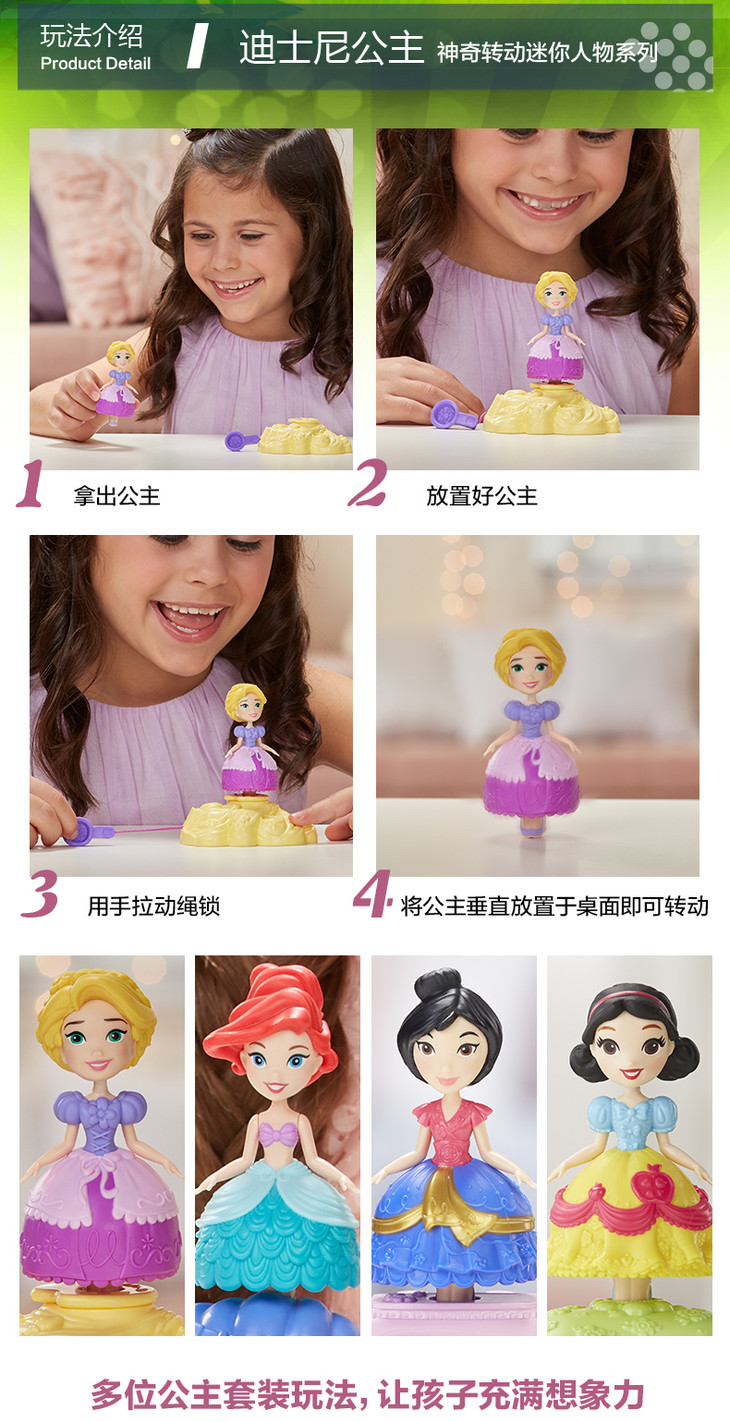 玩法介绍
Product Detail

迪士尼公主 神奇转动迷你人物系列

1 拿出公主

2 放置好公主

3 用手拉动绳锁

4 将公主垂直放置于桌面即可转动

多位公主套装玩法，让孩子充满想象力