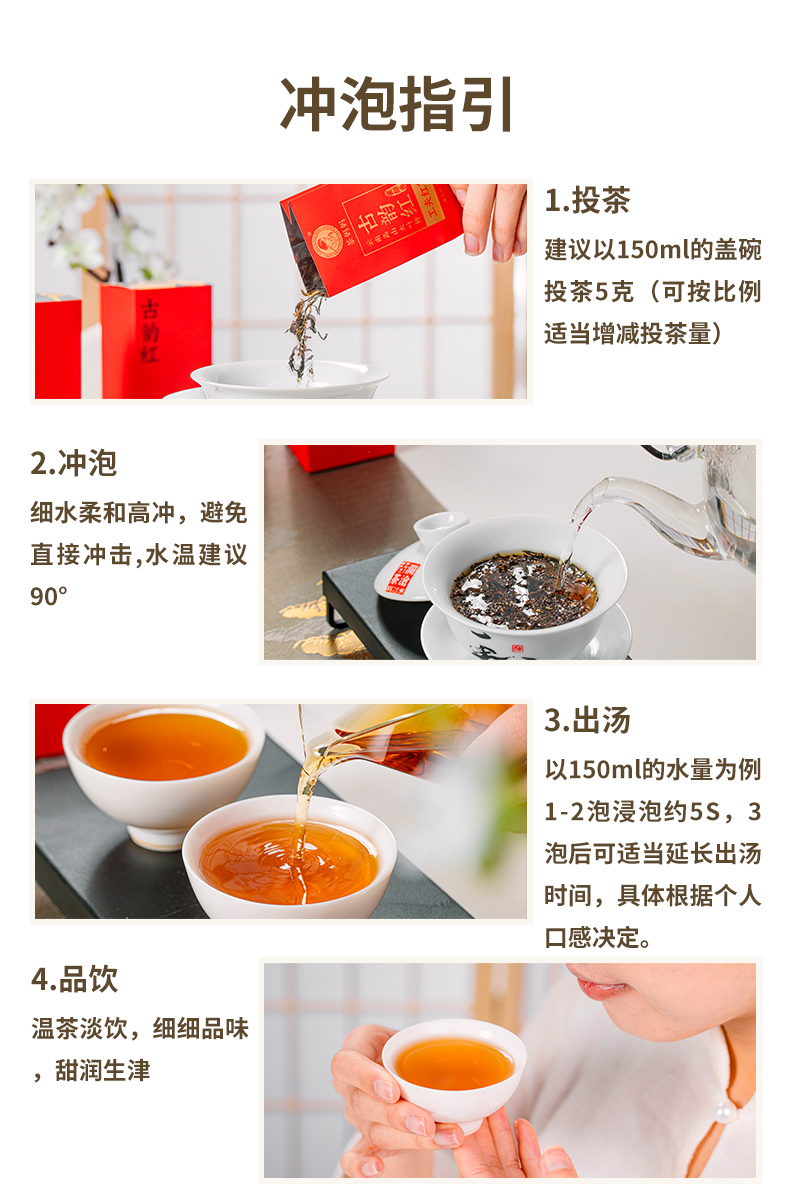 冲泡指引

古韵红

1.投茶
建议以150ml的盖碗投茶5克（可按比例适当增减投茶量）

2.冲泡
细水柔和高冲，避免直接冲击,水温建议90°

3.出汤
以150ml的水量为例1-2泡浸泡约5S，3泡后可适当延长出汤时间，具体根据个人口感决定。

4.品饮
温茶淡饮，细细品味，甜润生津