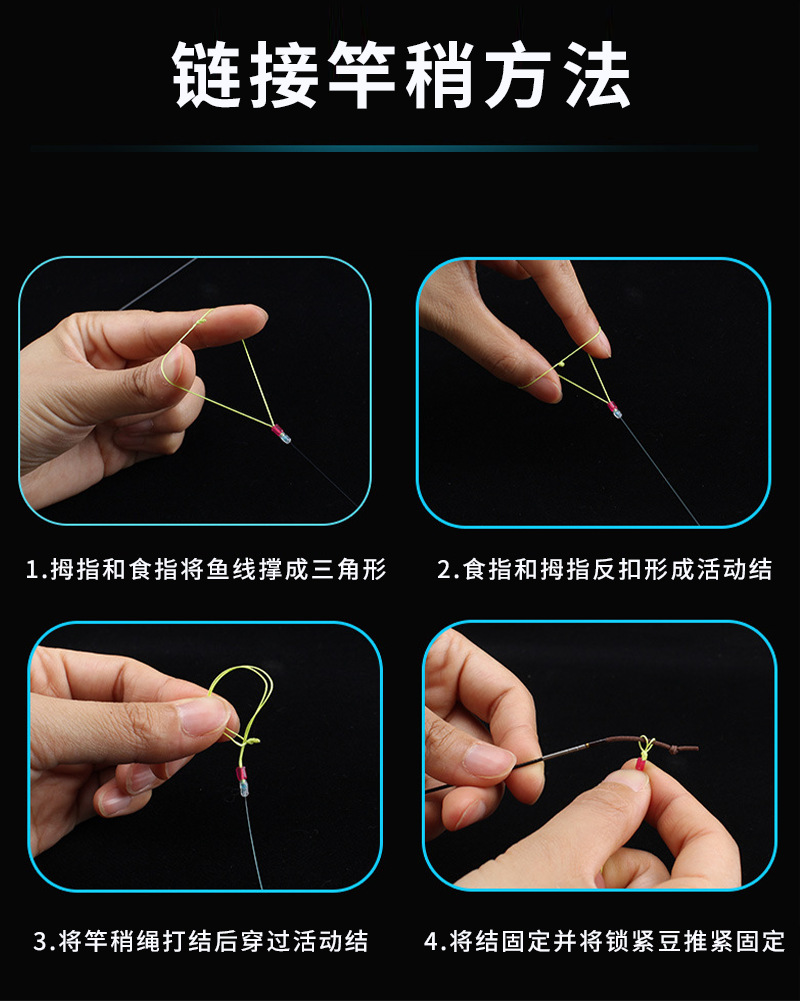 链接竿稍方法

1.拇指和食指将鱼线撑成三角形

2.食指和拇指反扣形成活动结

3.将竿稍绳打结后穿过活动结

4.将结固定并将锁紧豆推紧固定