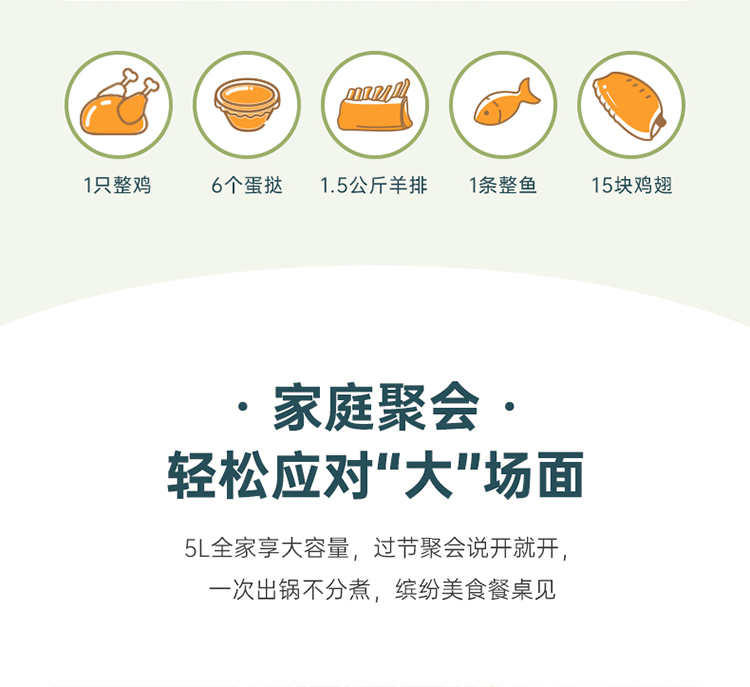 1只整鸡 6个蛋挞 1.5公斤羊排 1条整鱼 15块鸡翅

· 家庭聚会 ·
轻松应对“大”场面

5L全家享大容量，过节聚会说开就开，
一次出锅不分煮，缤纷美食餐桌见