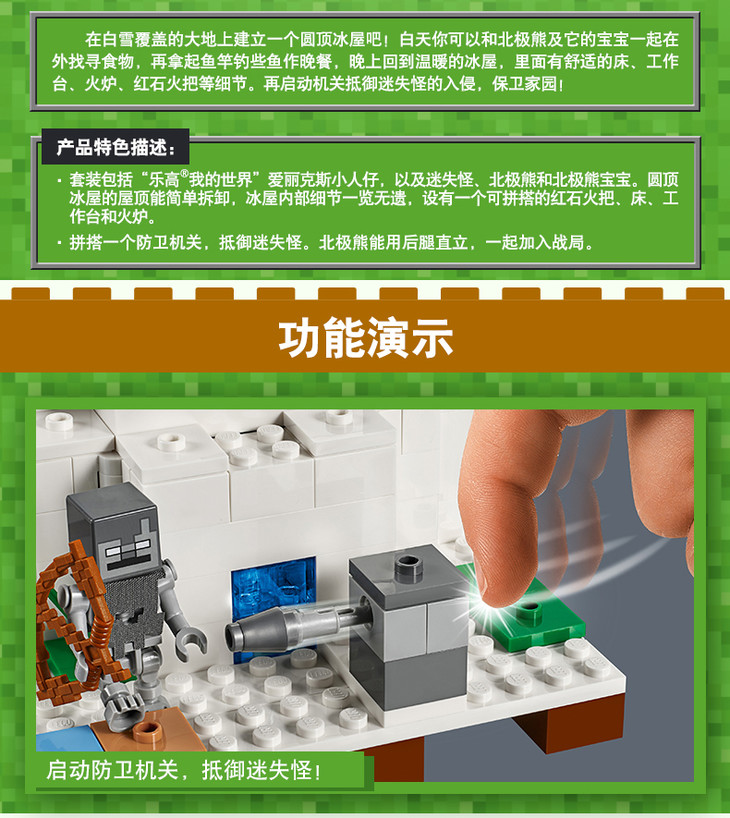 在白雪覆盖的大地上建立一个圆顶冰屋吧！白天你可以和北极熊及它的宝宝一起在外找寻食物，再拿起鱼竿钓些鱼作晚餐，晚上回到温暖的冰屋，里面有舒适的床、工作台、火炉、红石火把等细节。再启动机关抵御迷失怪的入侵，保卫家园！

产品特色描述：

· 套装包括“乐高®我的世界”爱丽克斯小人仔，以及迷失怪、北极熊和北极熊宝宝。圆顶冰屋的屋顶能简单拆卸，冰屋内部细节一览无遗，设有一个可拼搭的红石火把、床、工作台和火炉。

· 拼搭一个防卫机关，抵御迷失怪。北极熊能用后腿直立，一起加入战局。

功能演示

启动防卫机关，抵御迷失怪！