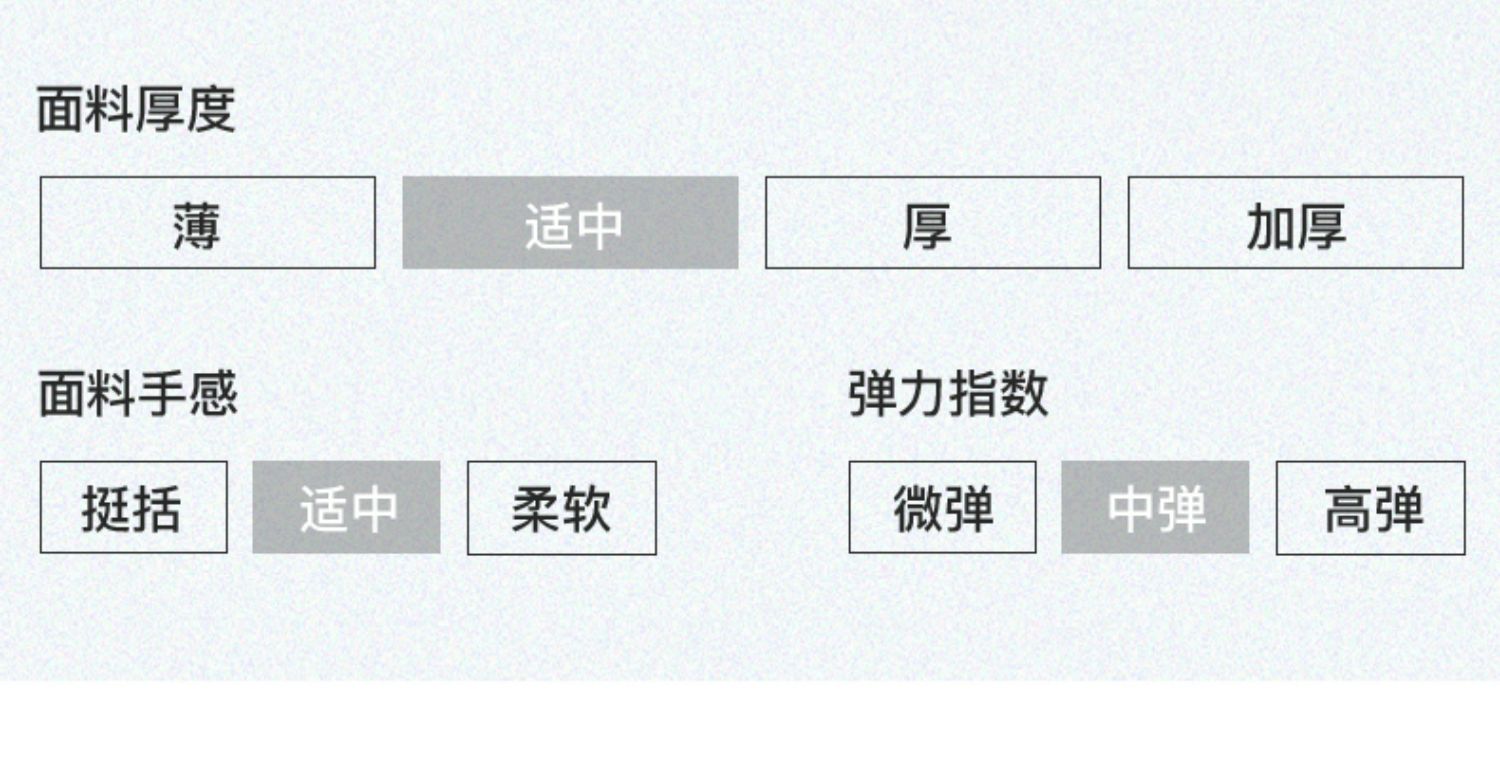 面料厚度

薄 适中 厚 加厚

面料手感

挺括 适中 柔软

弹力指数

微弹 中弹 高弹