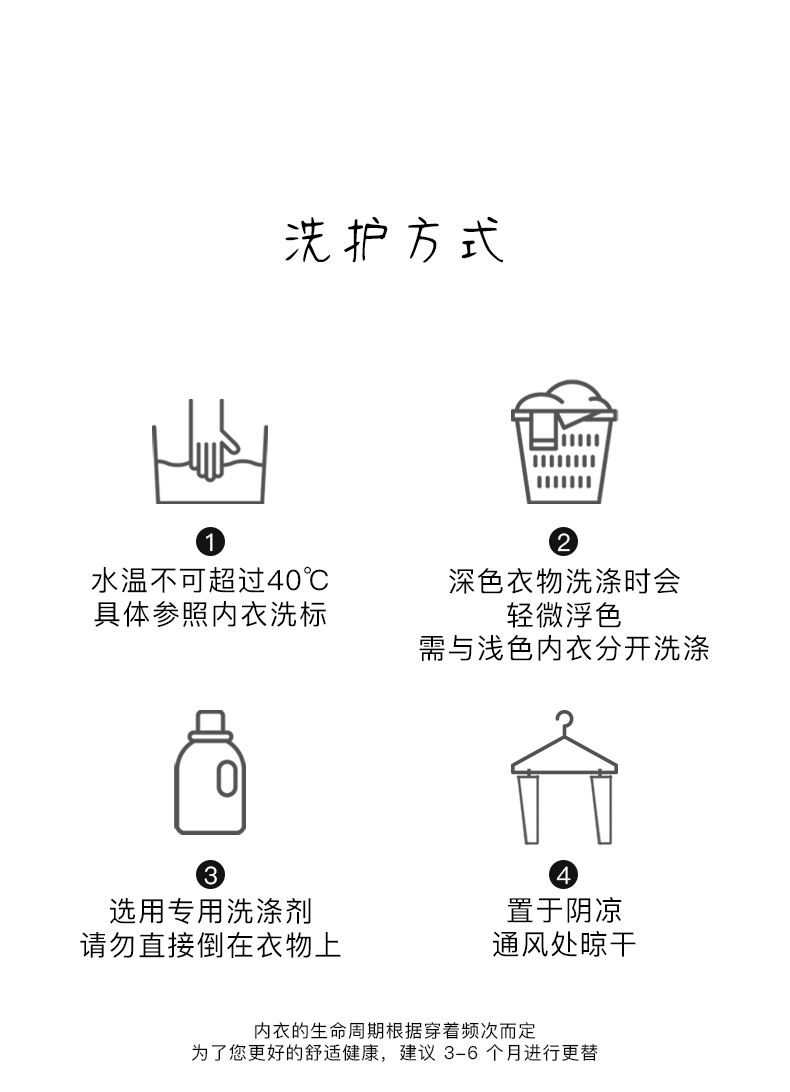 洗护方式

1
水温不可超过40℃
具体参照内衣洗标

2
深色衣物洗涤时会
轻微浮色
需与浅色内衣分开洗涤

3
选用专用洗涤剂
请勿直接倒在衣物上

4
置于阴凉
通风处晾干

内衣的生命周期根据穿着频次而定
为了您更好的舒适健康，建议 3-6 个月进行更替